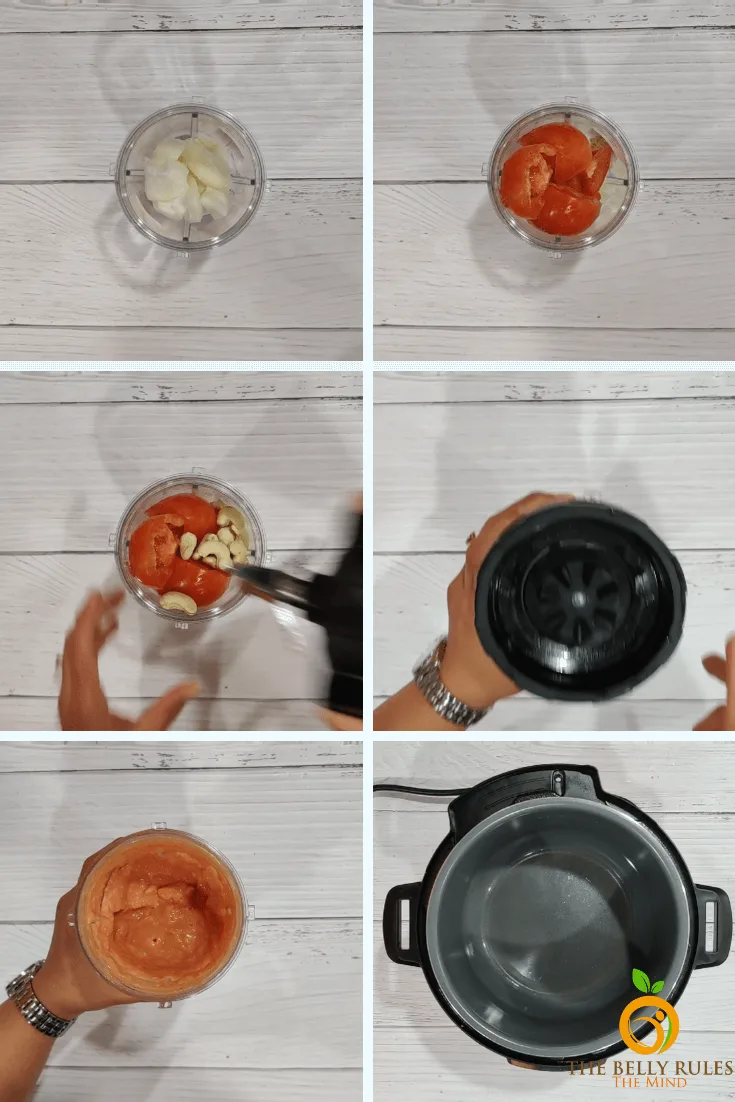 THE BELLY RULES
THE MIND