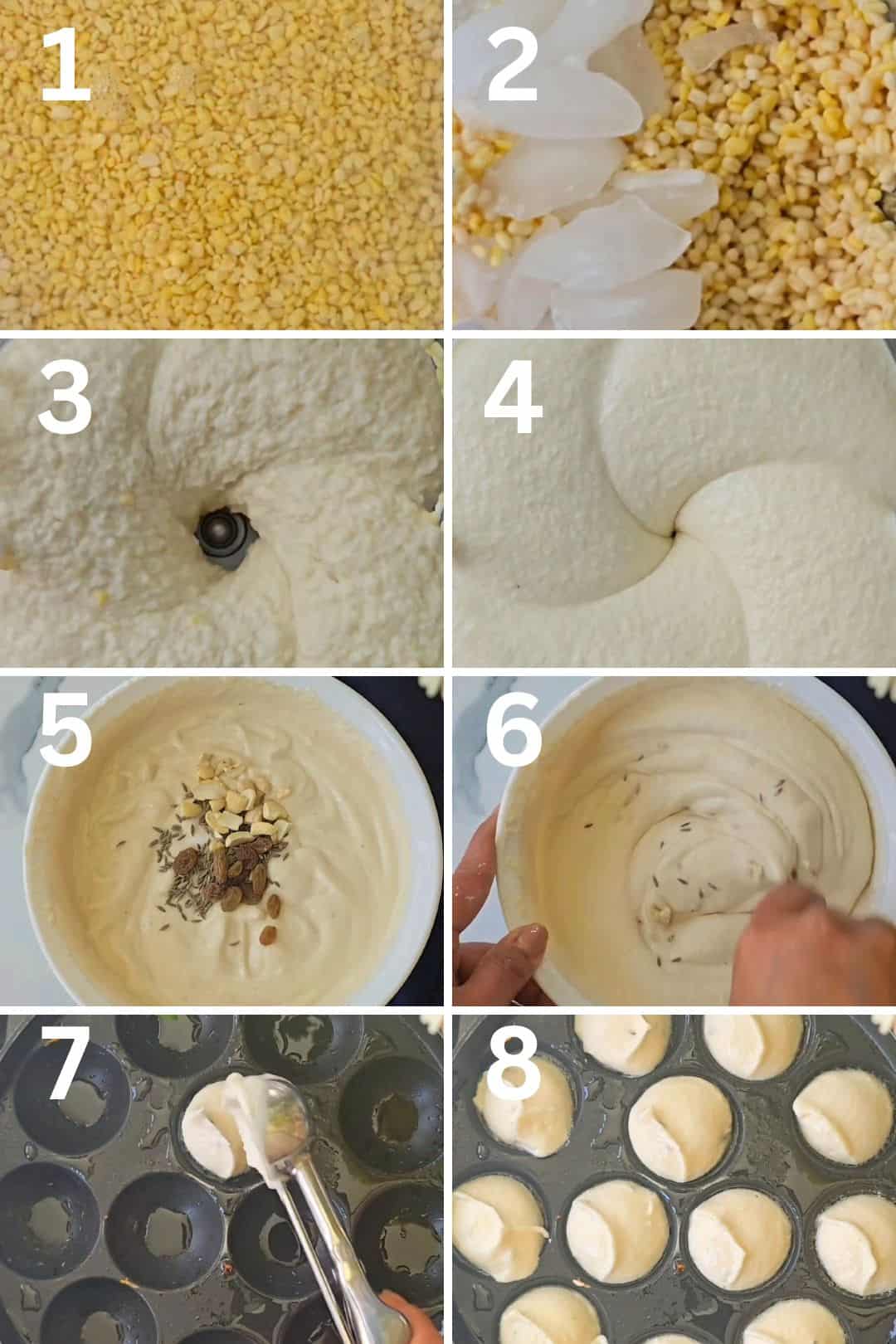 1
2
3
4
5
6
7
8