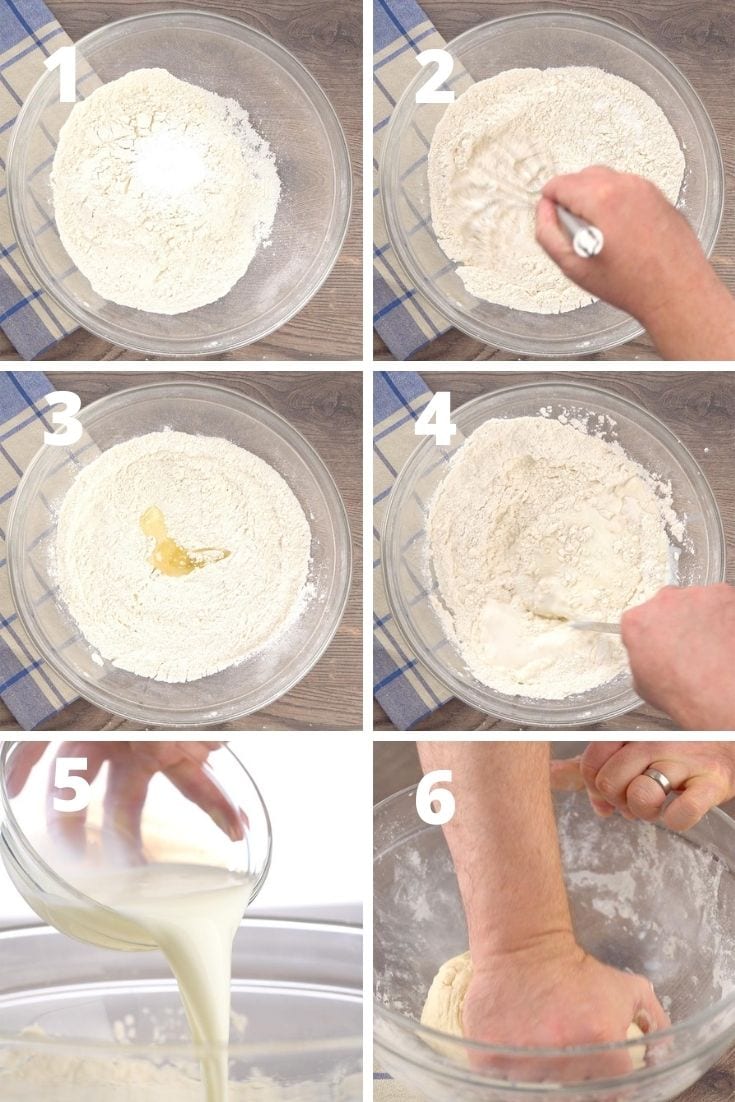 1
2
3
4
5
6