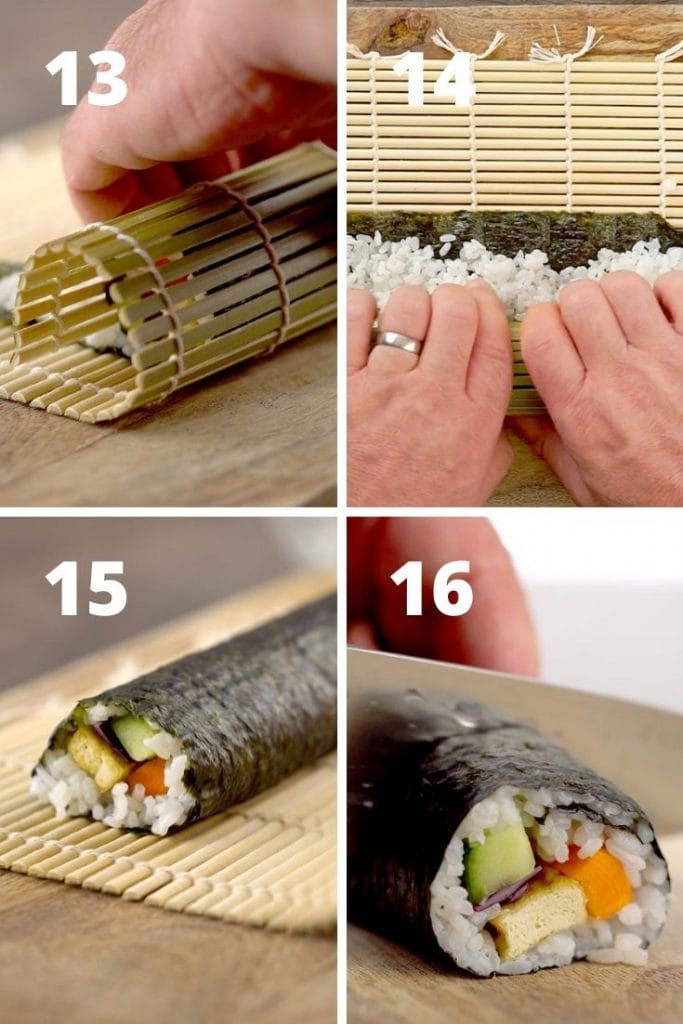 13

14

15

16