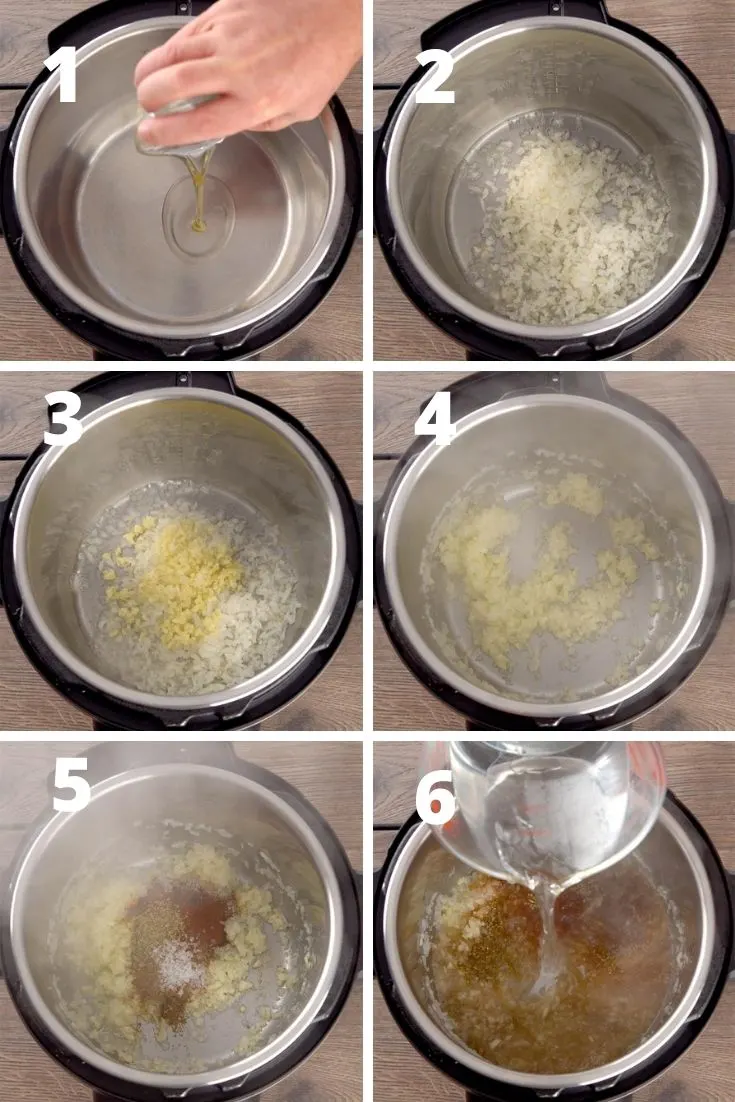 1
2
3
4
5
6