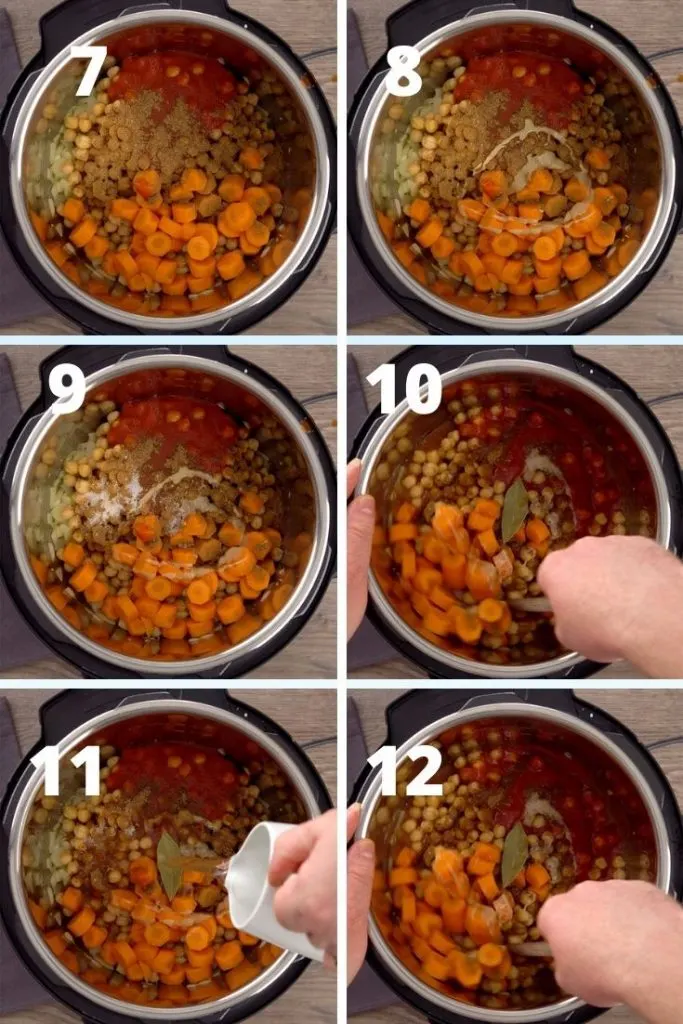 7

8

9

10

11

12