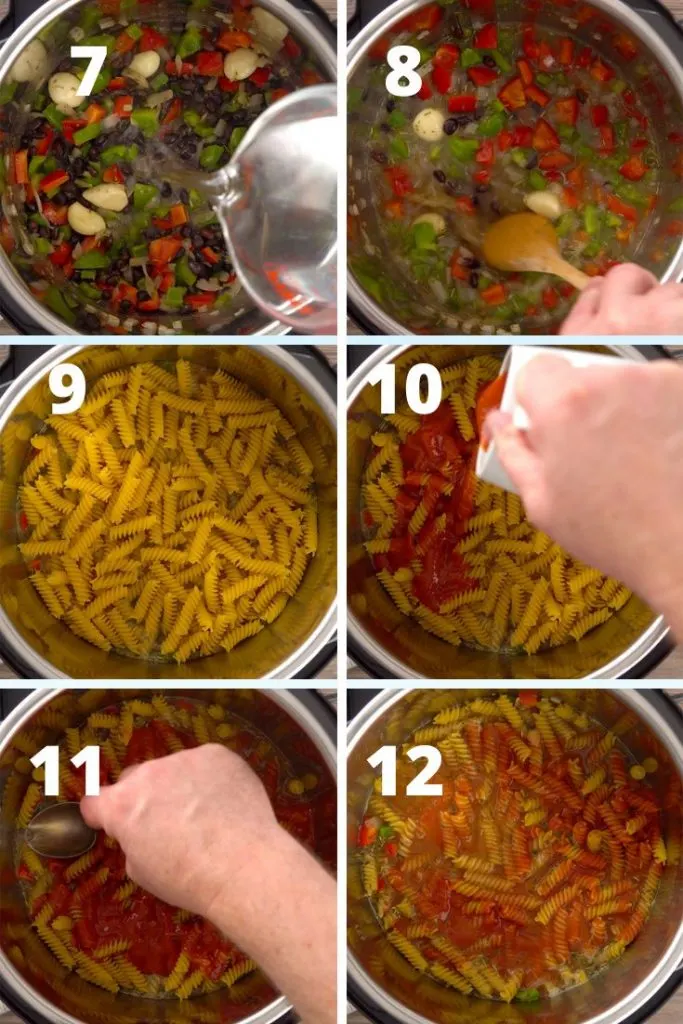 7
8
9
10
11
12