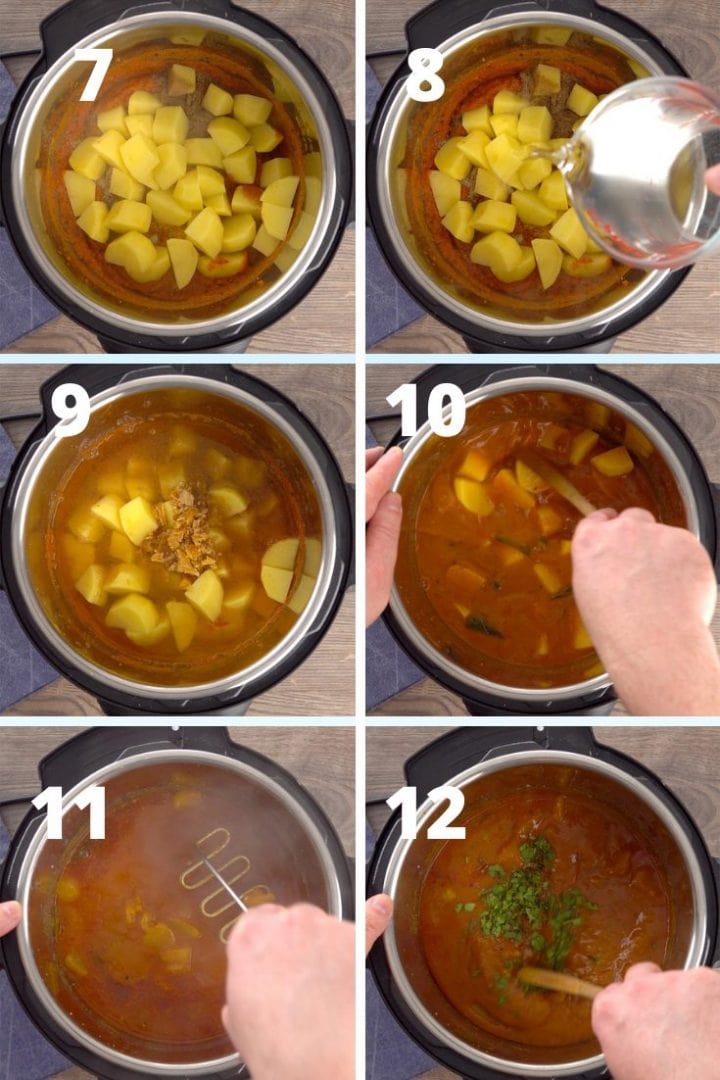 7

8

9

10

11

12