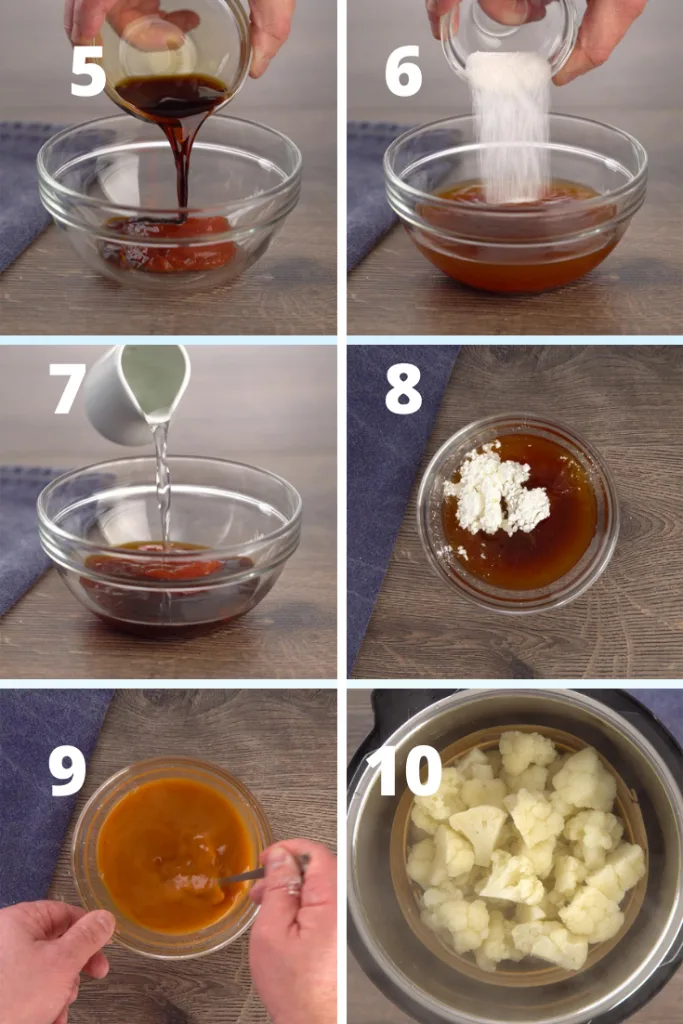 5
6
7
8
9
10