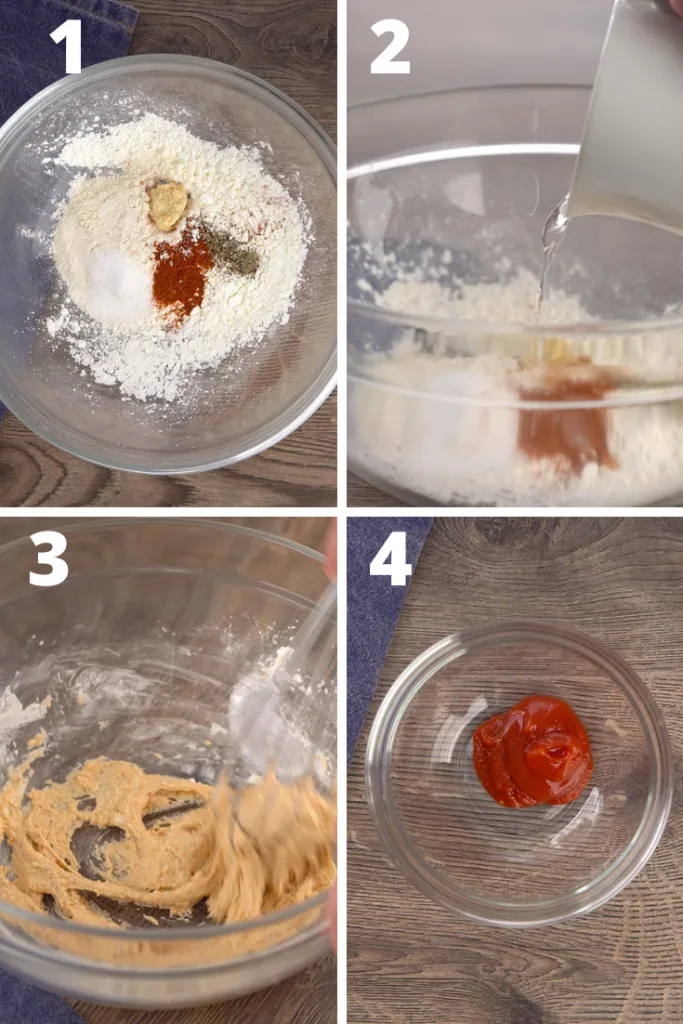 1

2

3

4