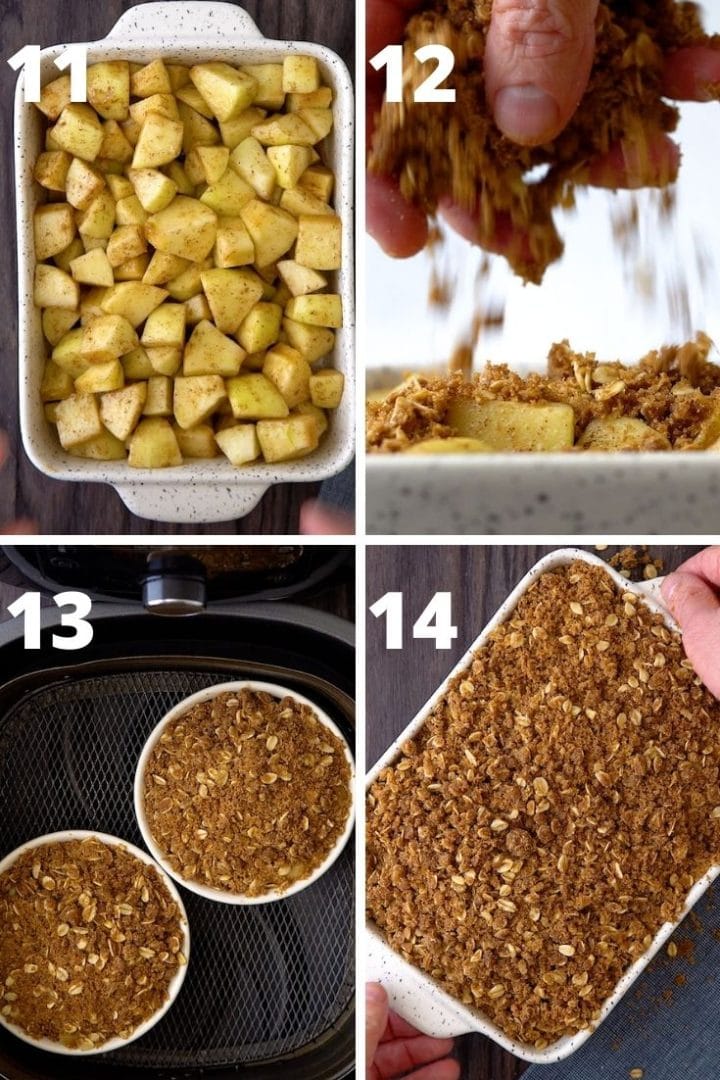 11

12

13

14