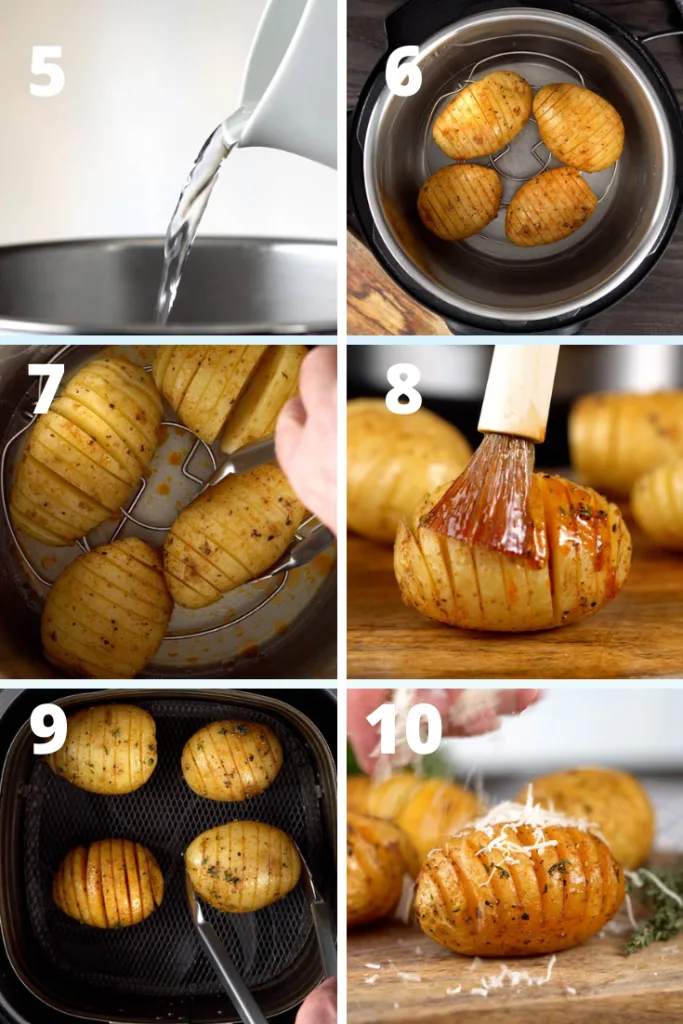 5
6
7
8
9
10