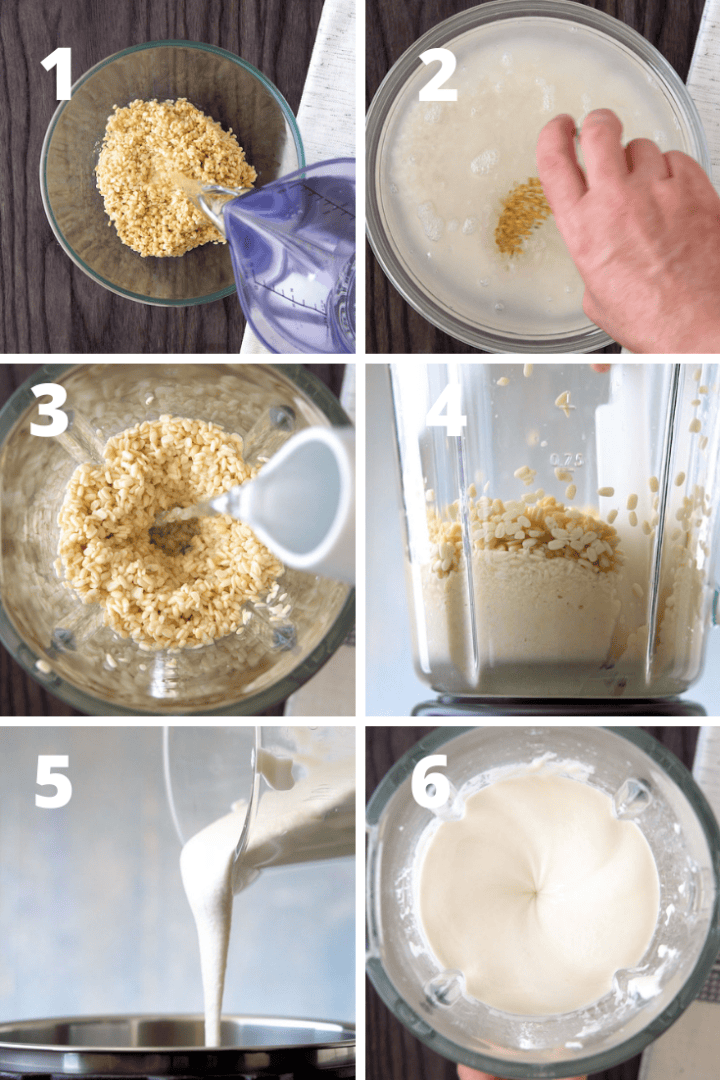 1

2

3

4

0.75

5

6