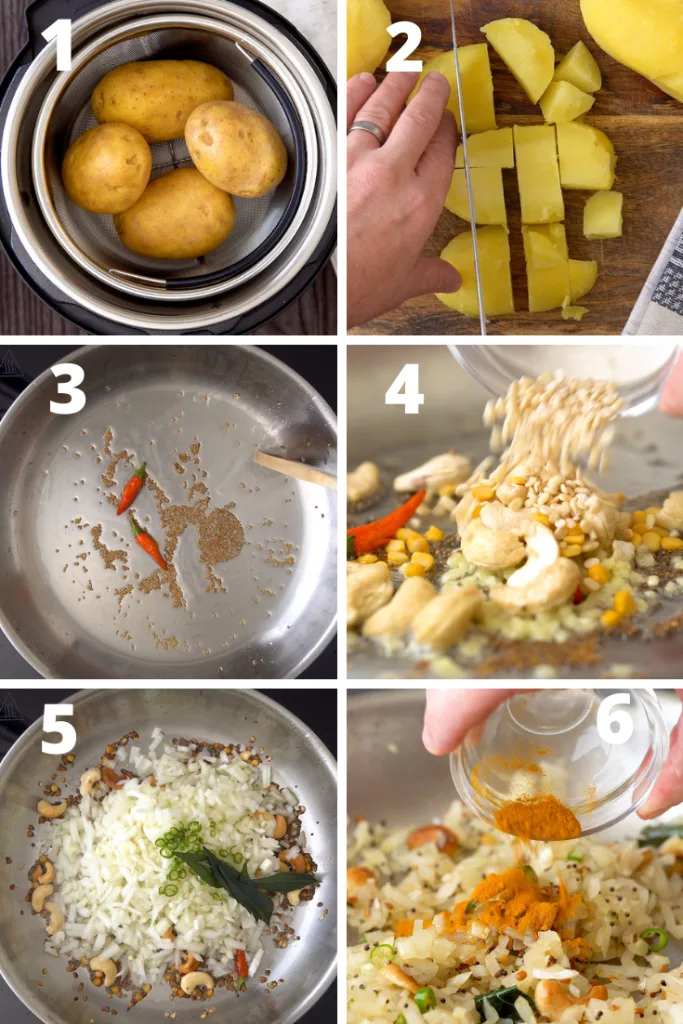 1
2
3
4
5
6