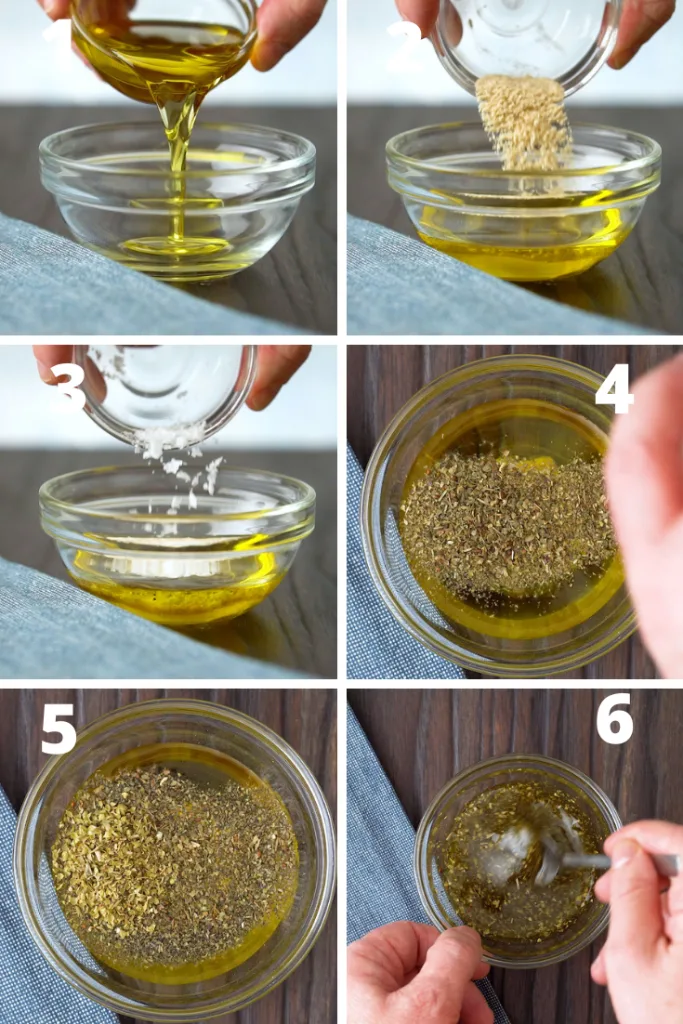 1
2
3
4
5
6