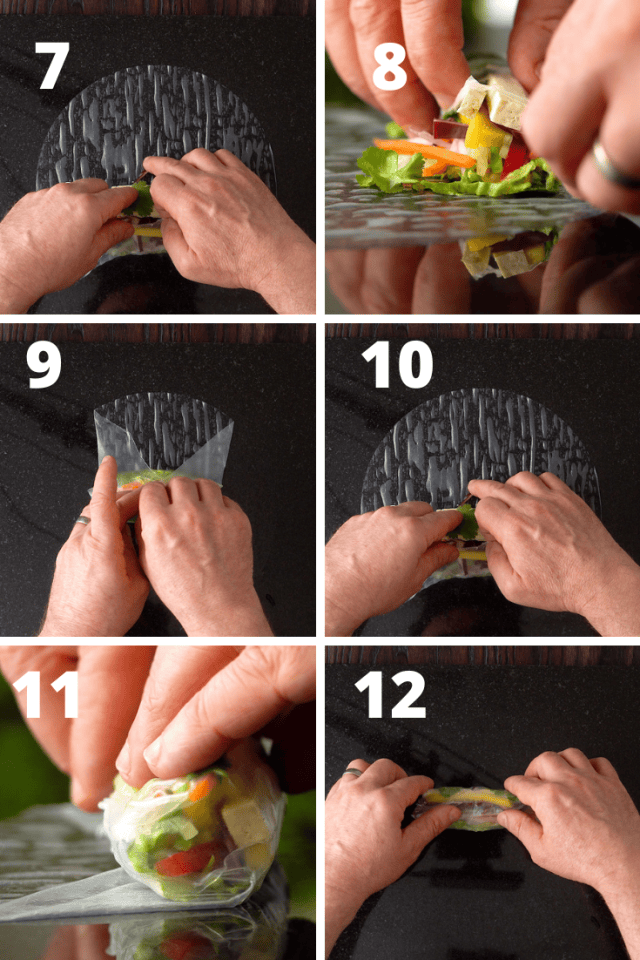 7

8

9

10

11

12