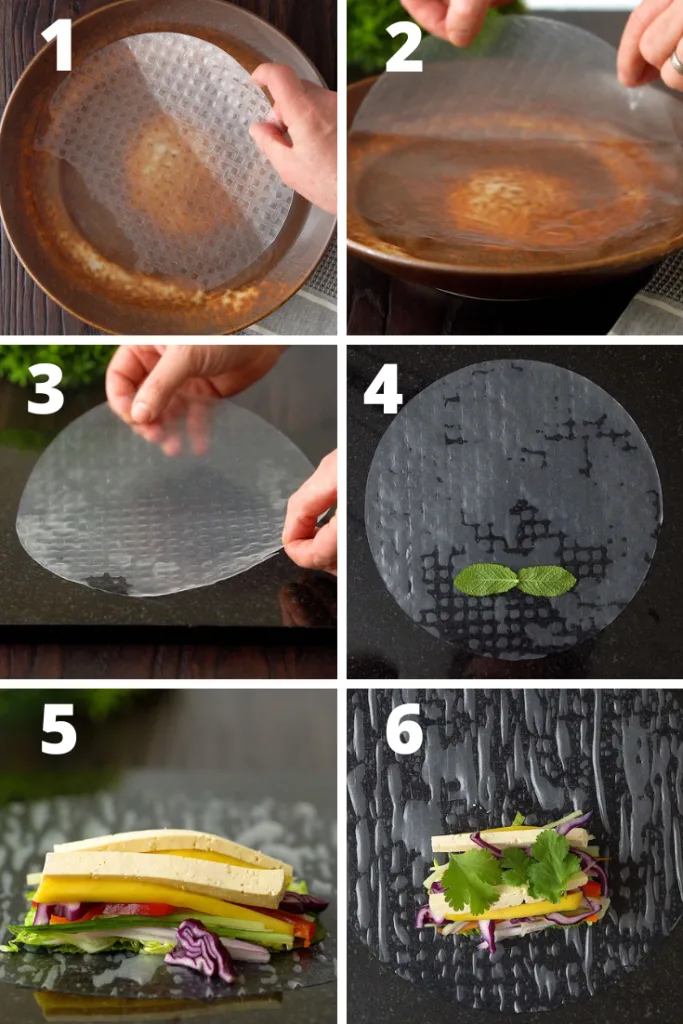 1
2
3
4
5
6