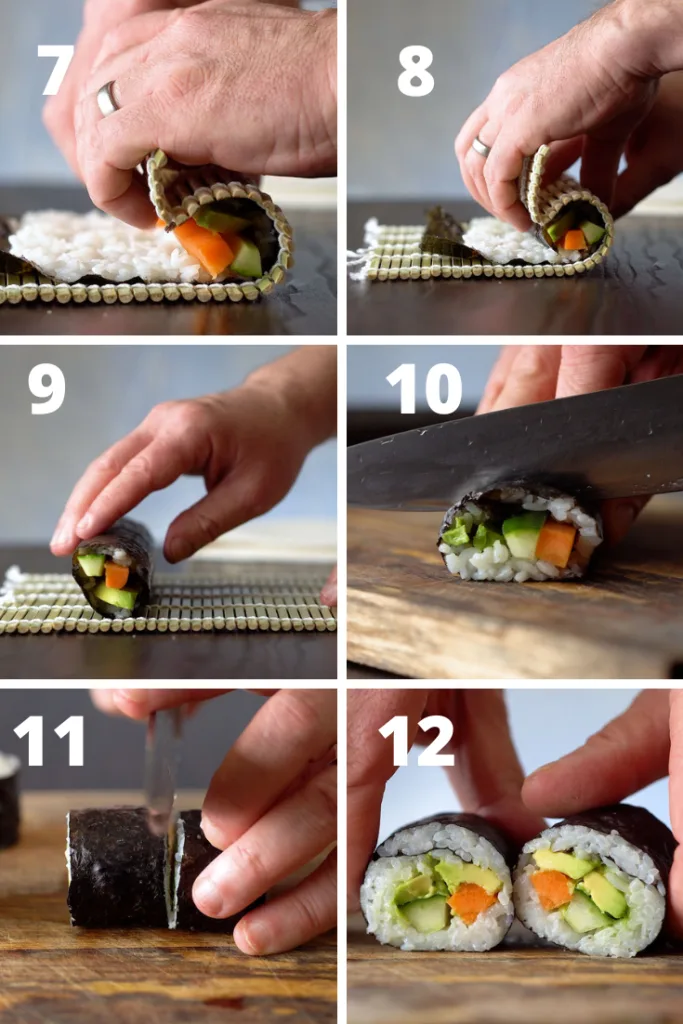 7

8

9

10

11

12