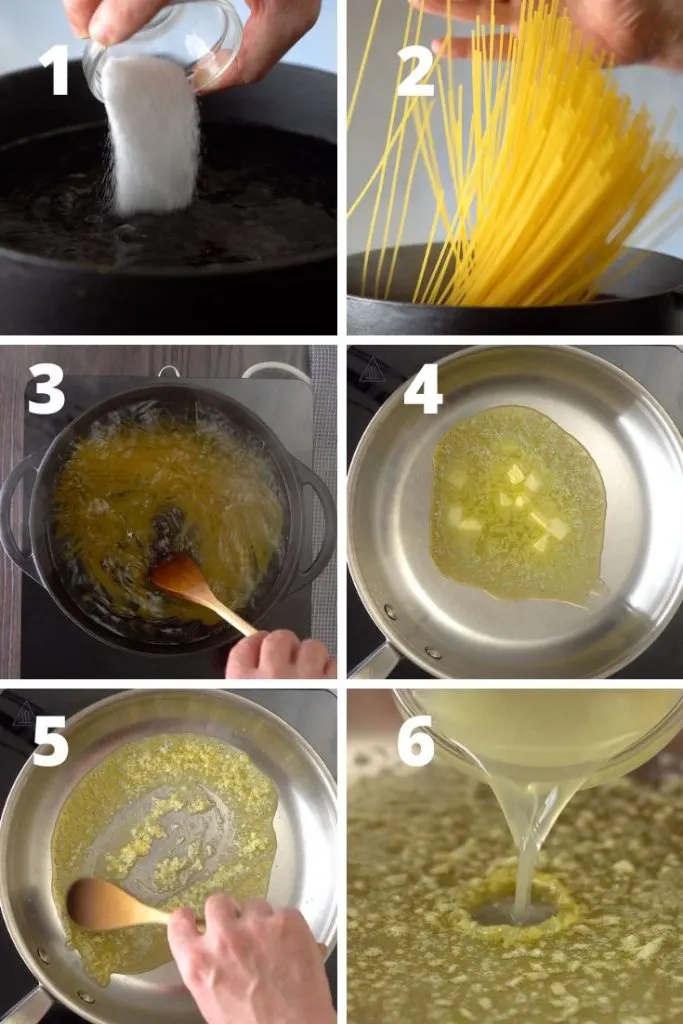 1
2
3
4
5
6