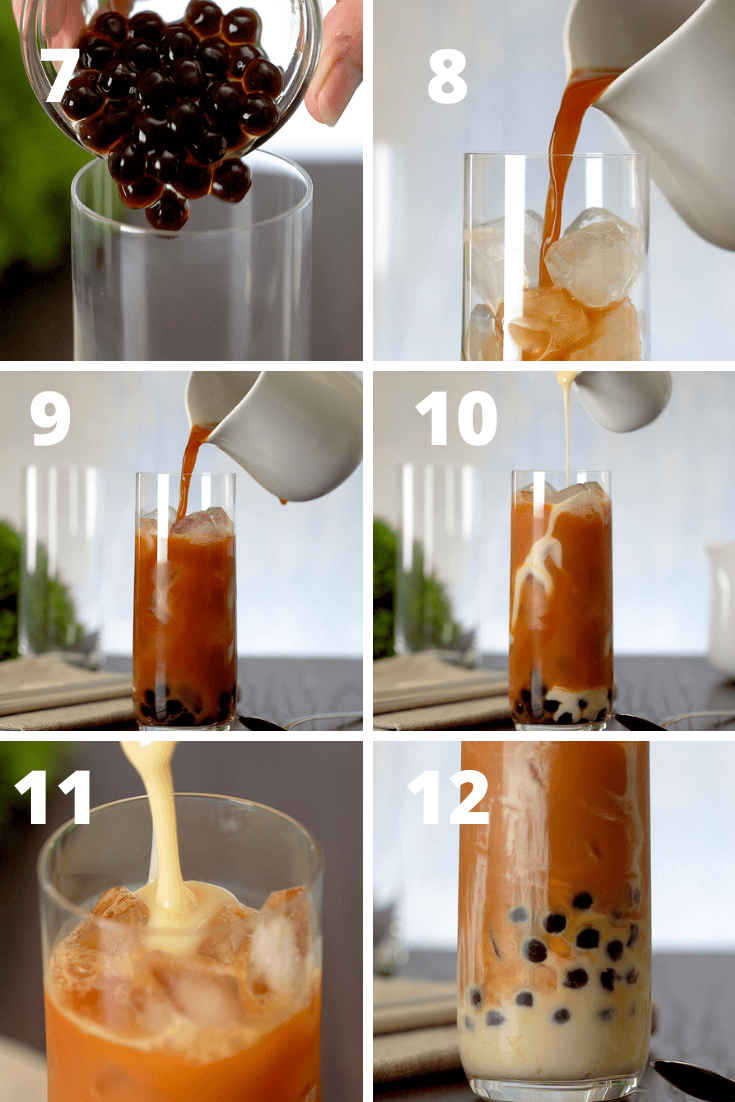 7

8

9

10

11

12