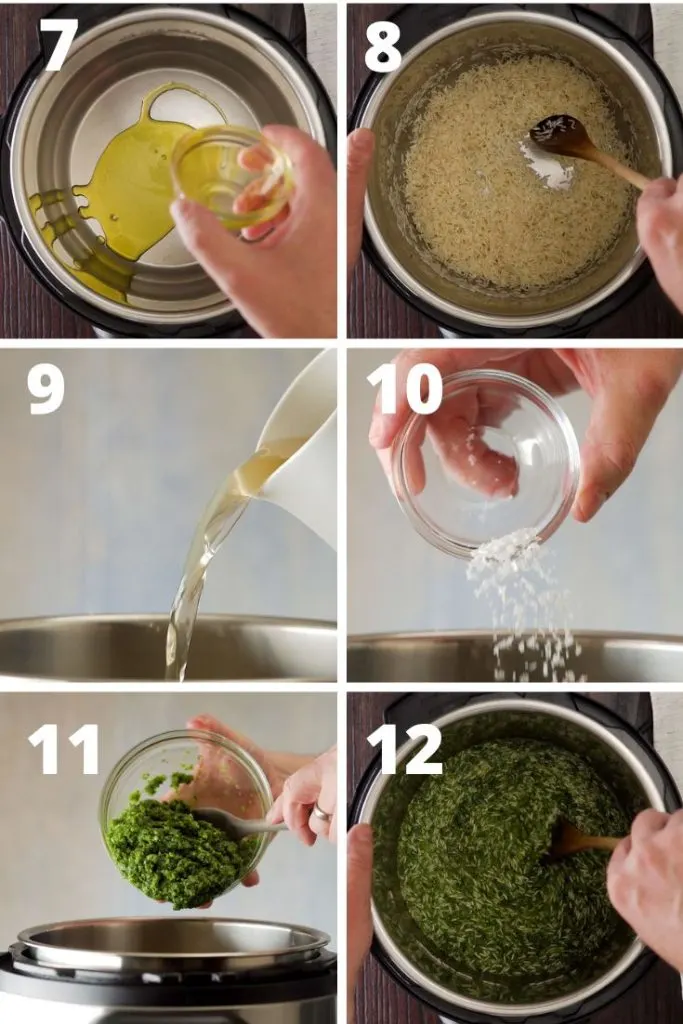 7

8

9

10

11

12