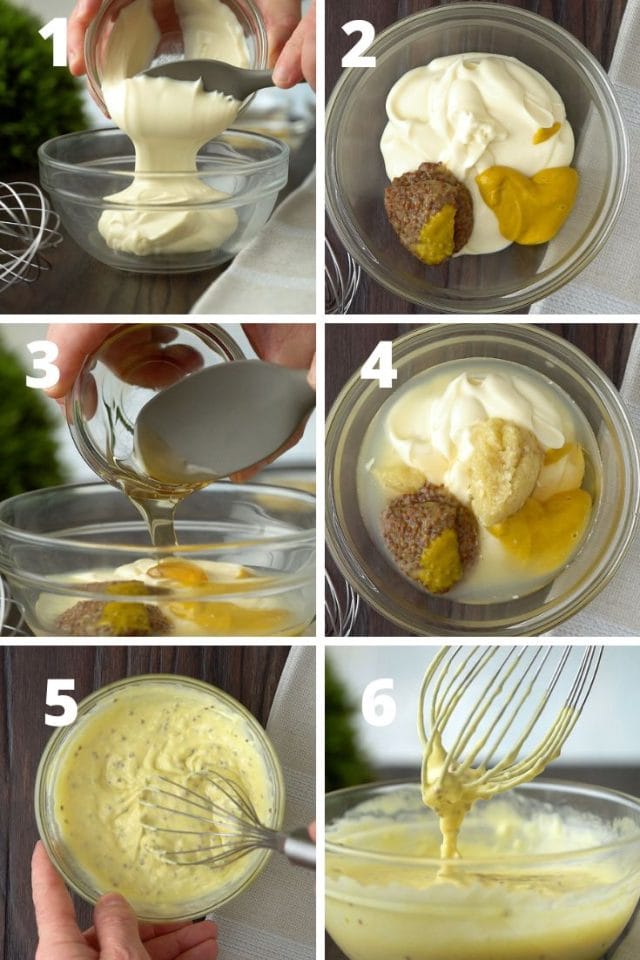 1

2

3

4

5

6