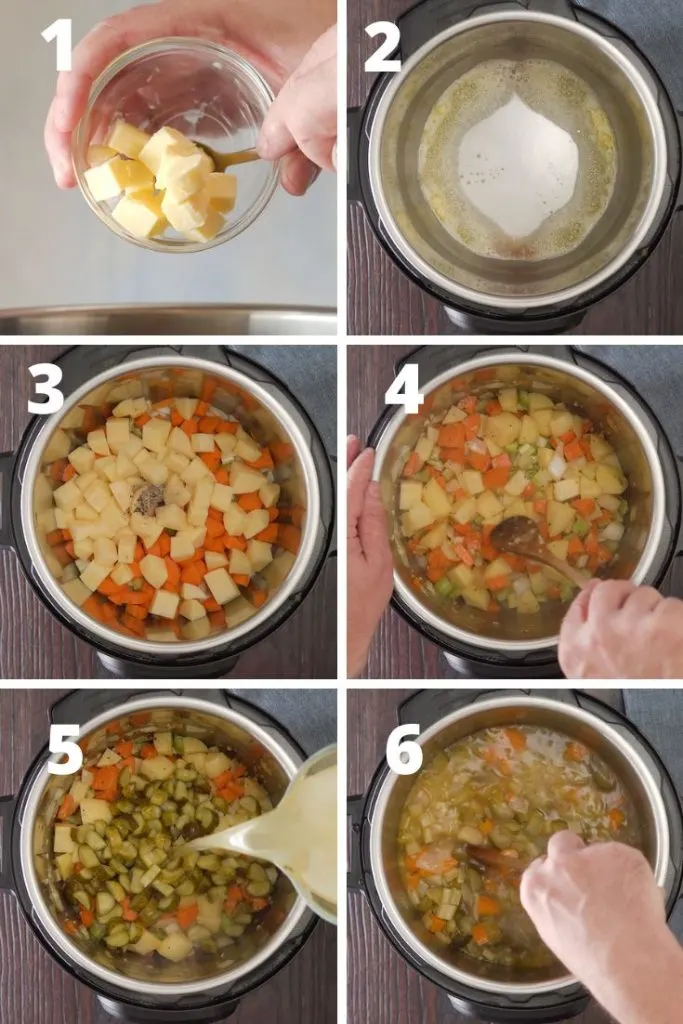 1
2
3
4
5
6