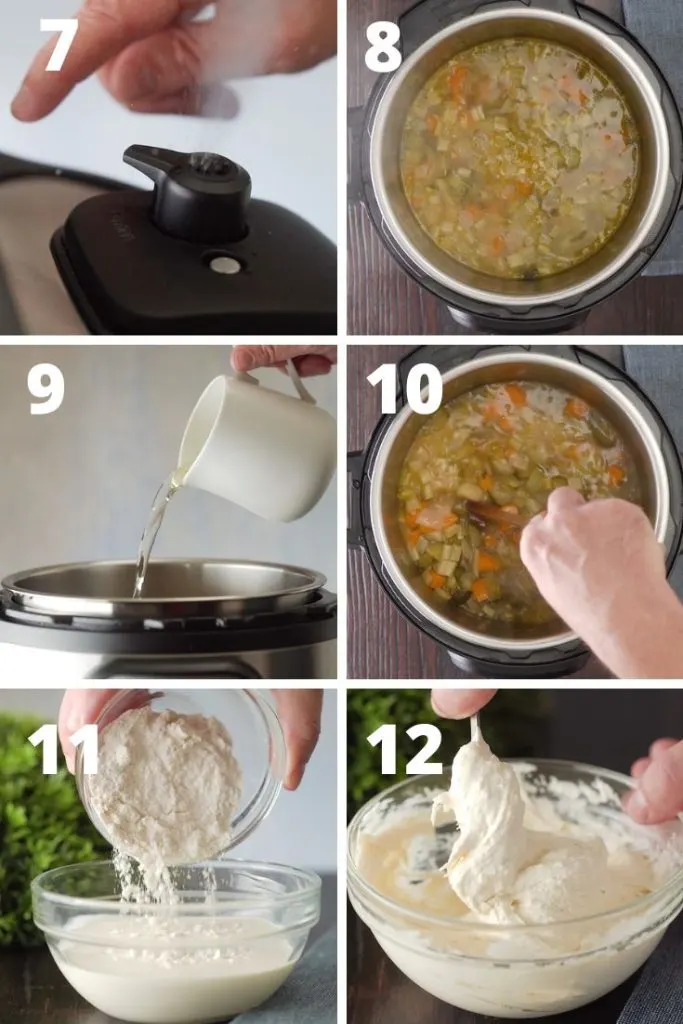 7

8

9

10

11

12