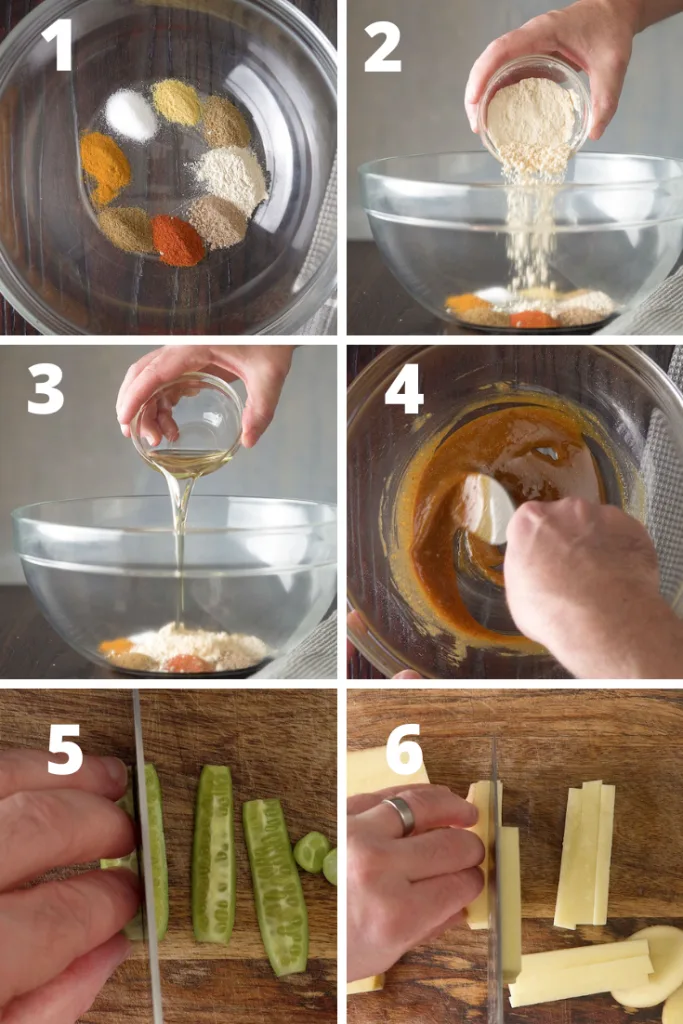 1
2
3
4
5
6