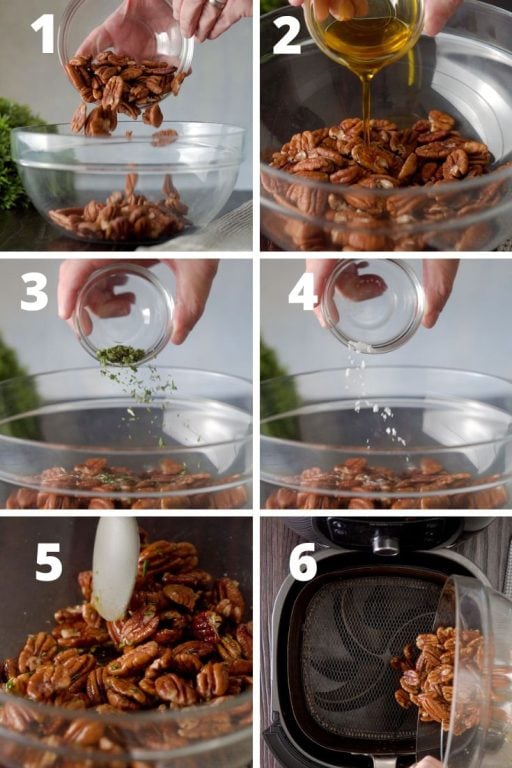 1
2
3
4
5
6