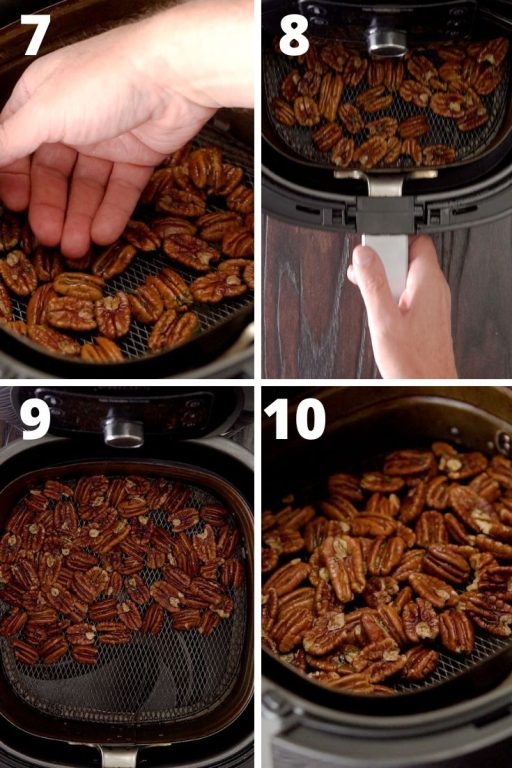 7

8

9

10