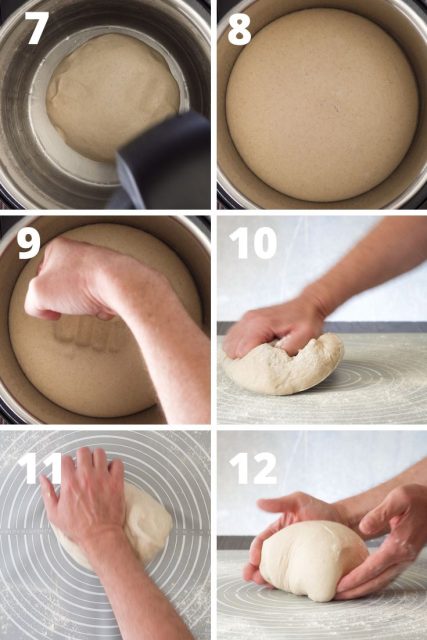 7

8

9

10

11

12