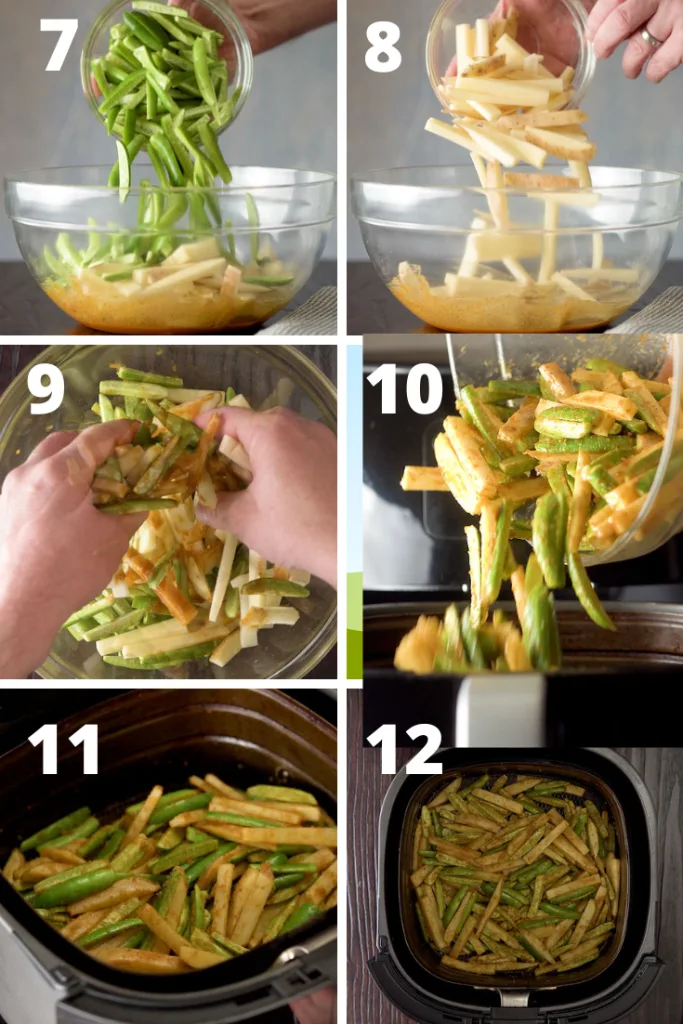 7

8

9

10

11

12