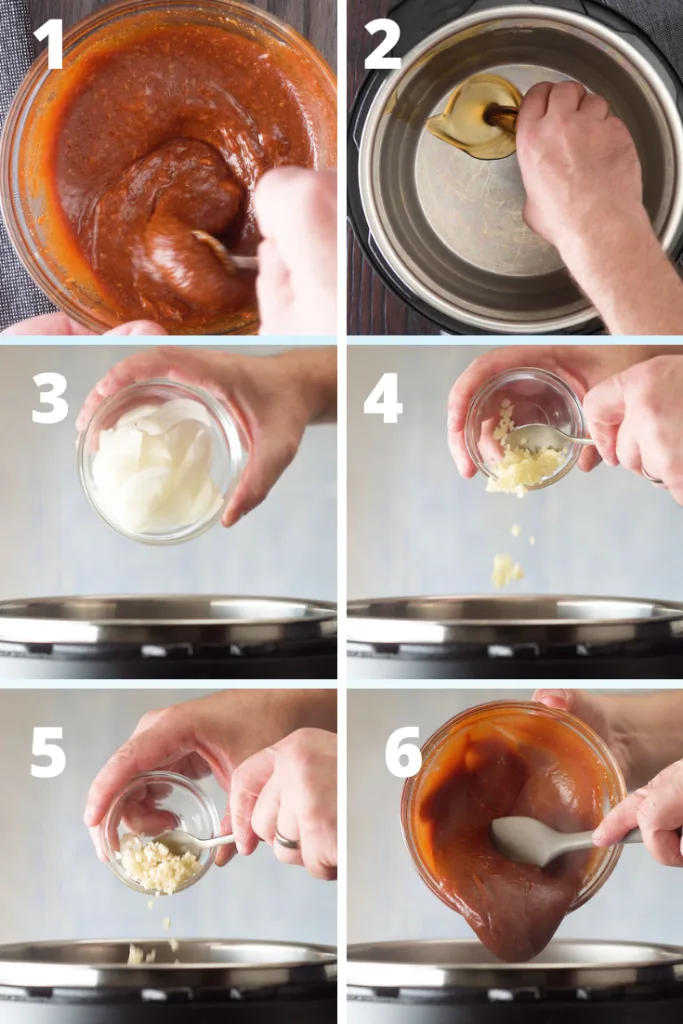 1

2

3

4

5

6