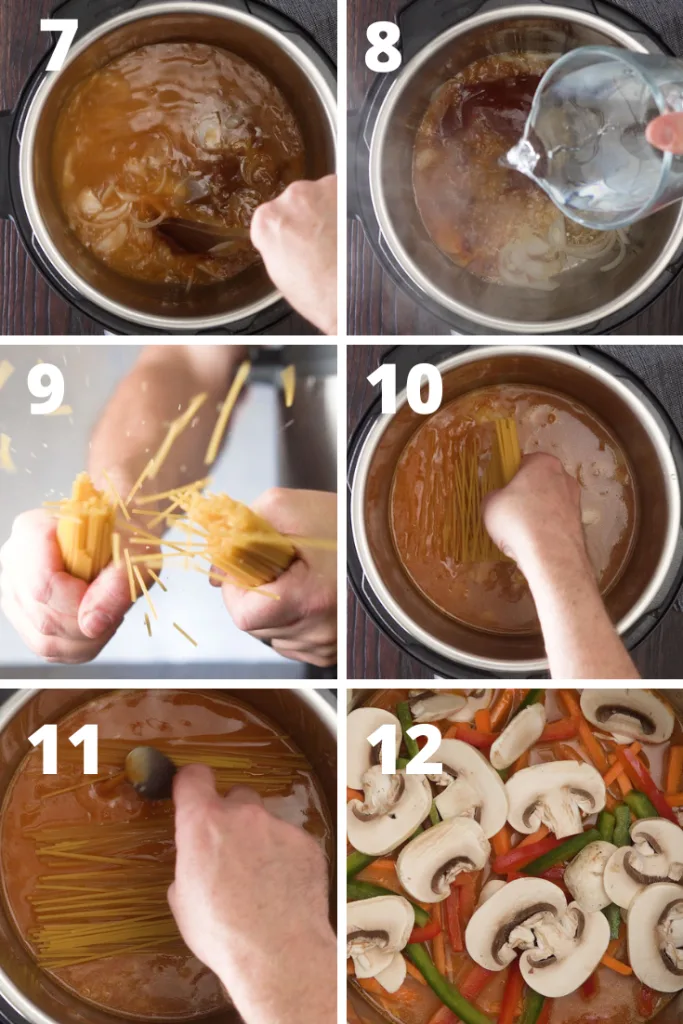 7

8

9

10

11

12