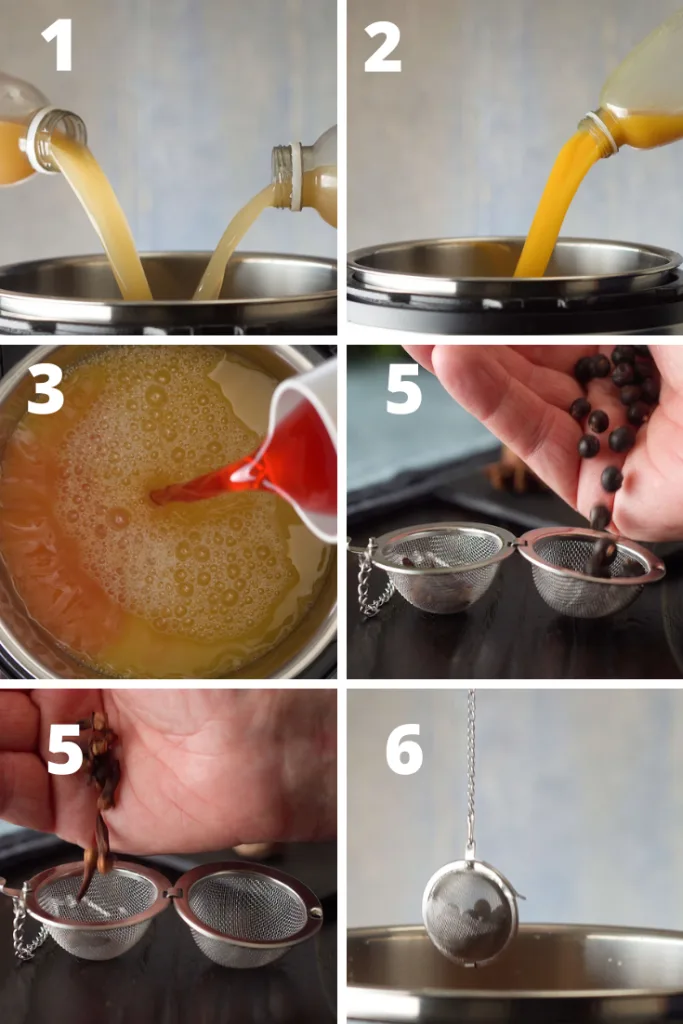 1

2

3

5

5

6