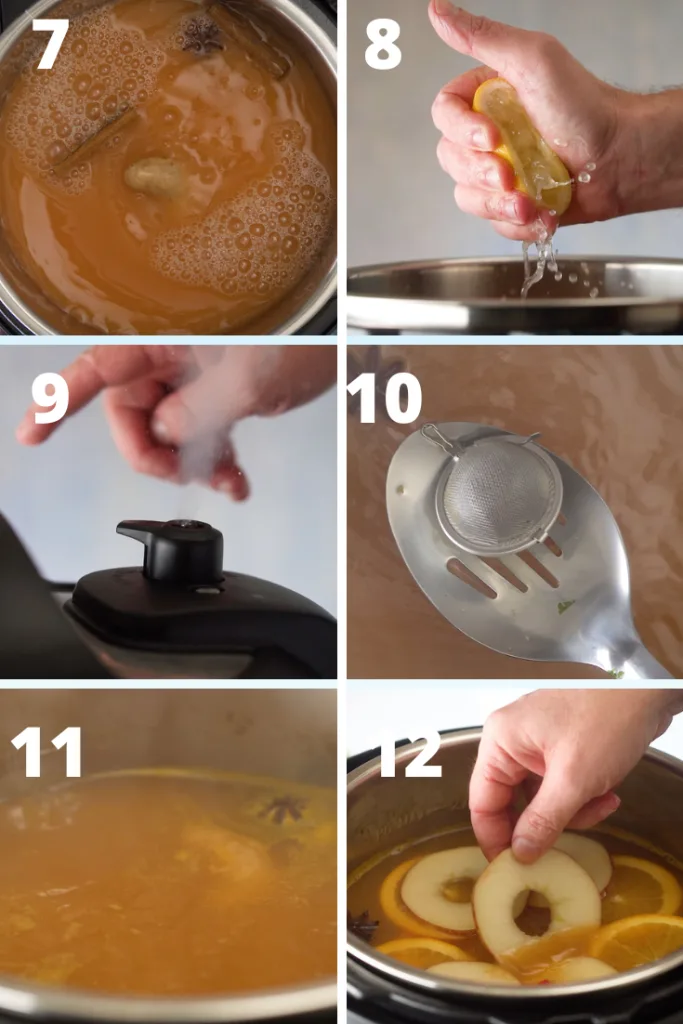 7

8

9

10

11

12