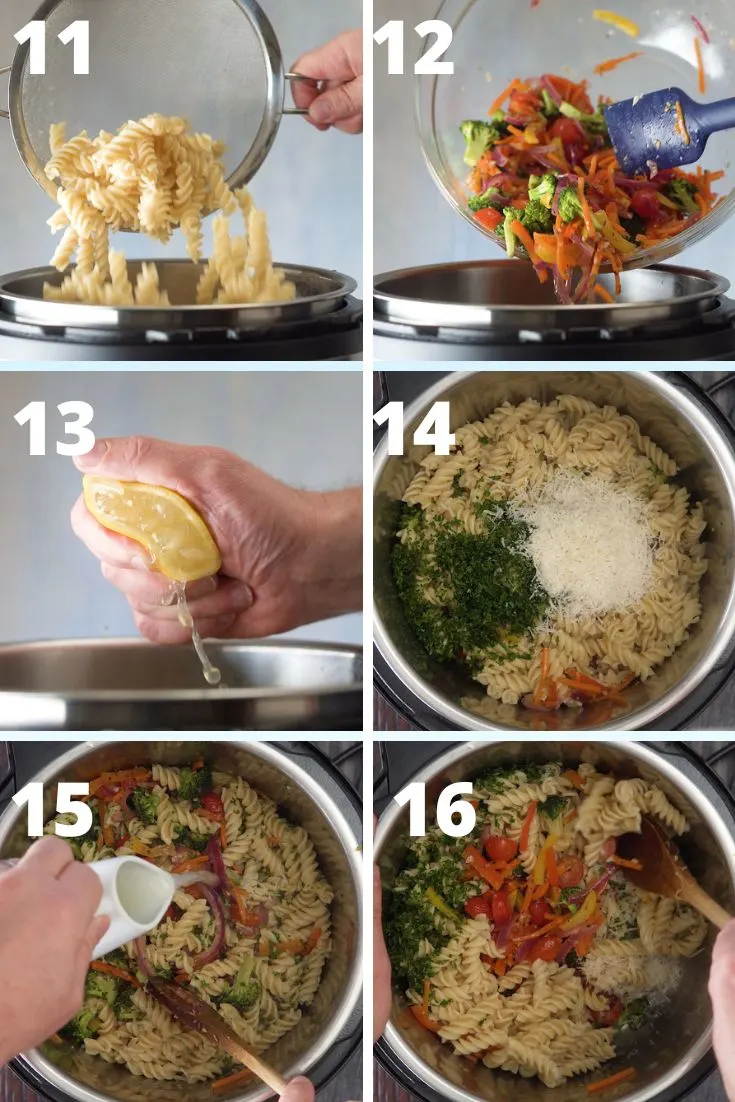 11

12

13

14

15

16