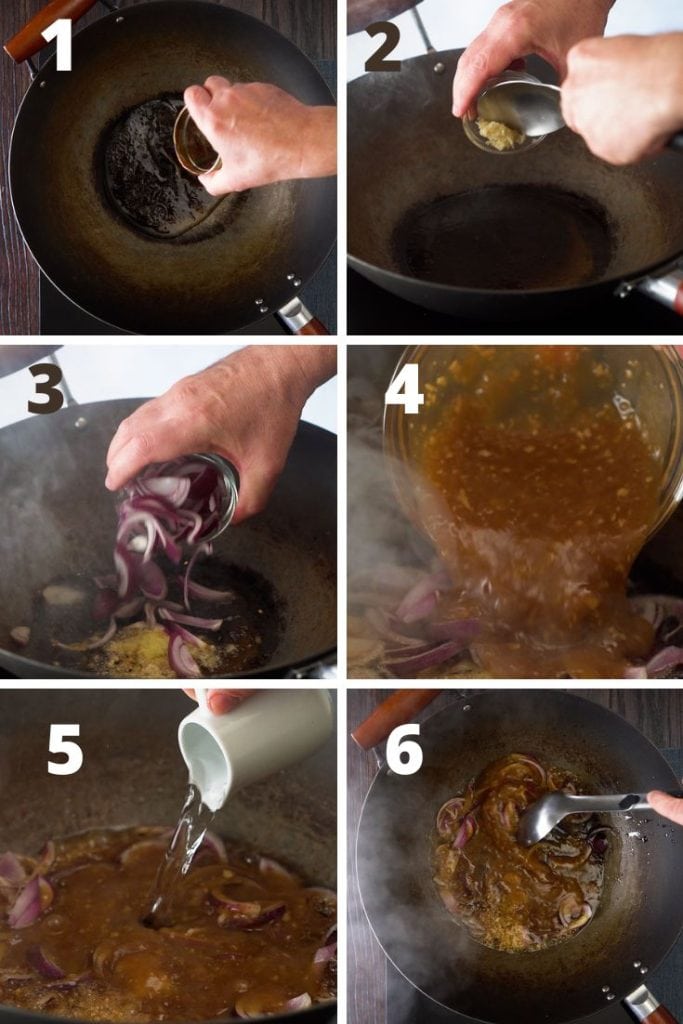 1

2

3

4

5

6