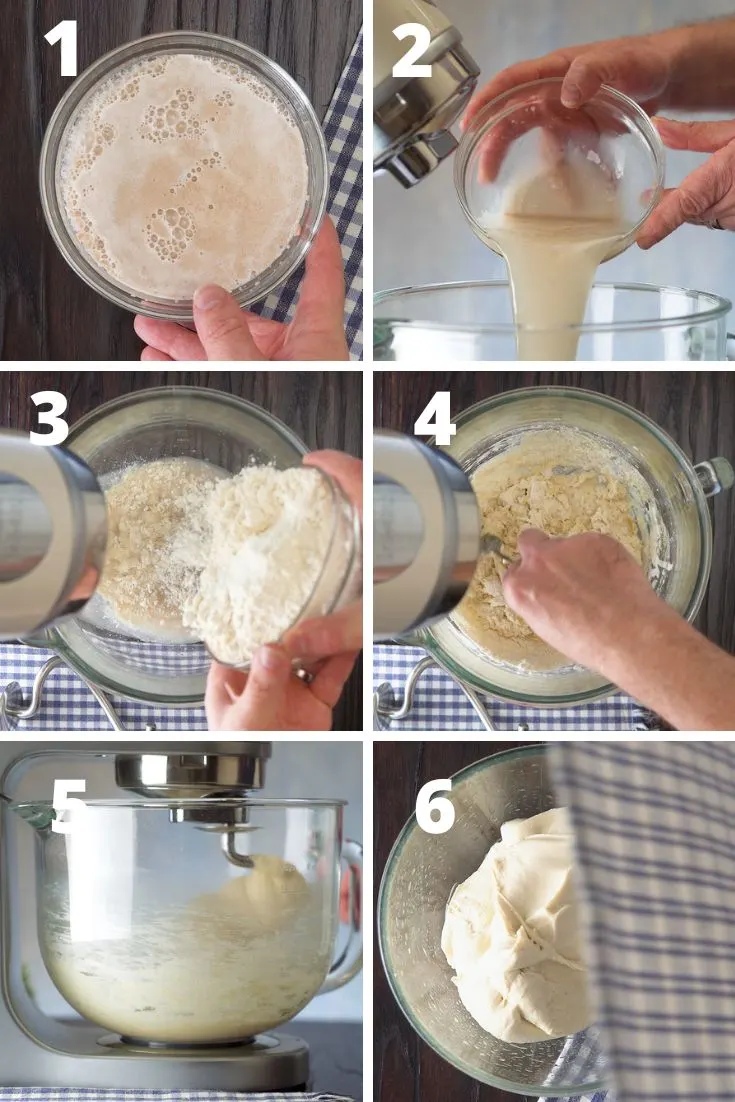 1
2
3
4
5
6