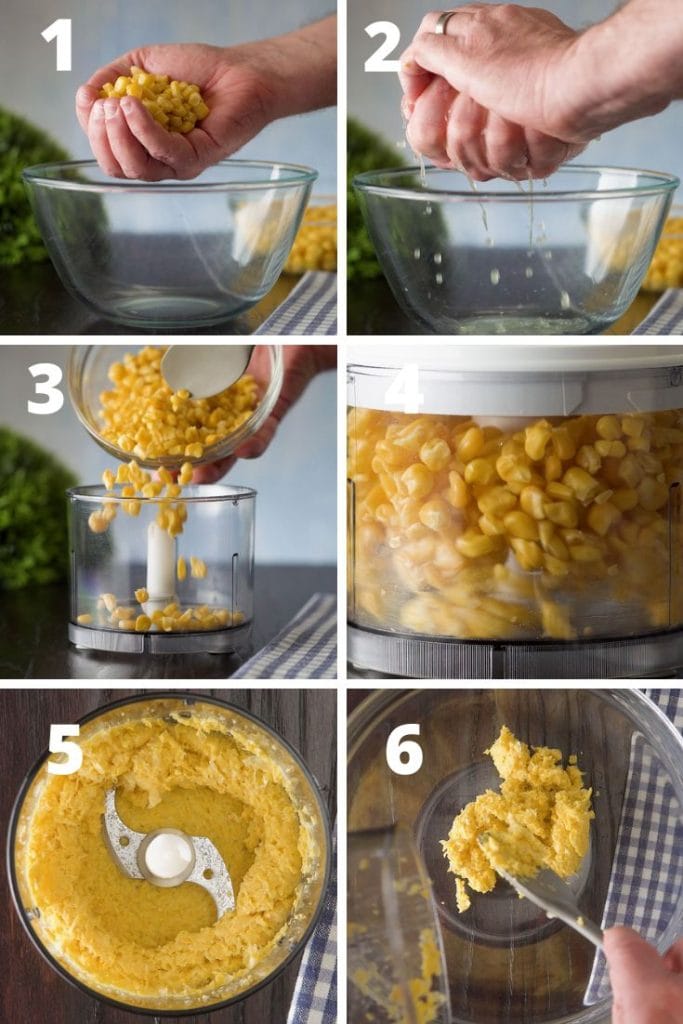 1
2
3
4
5
6