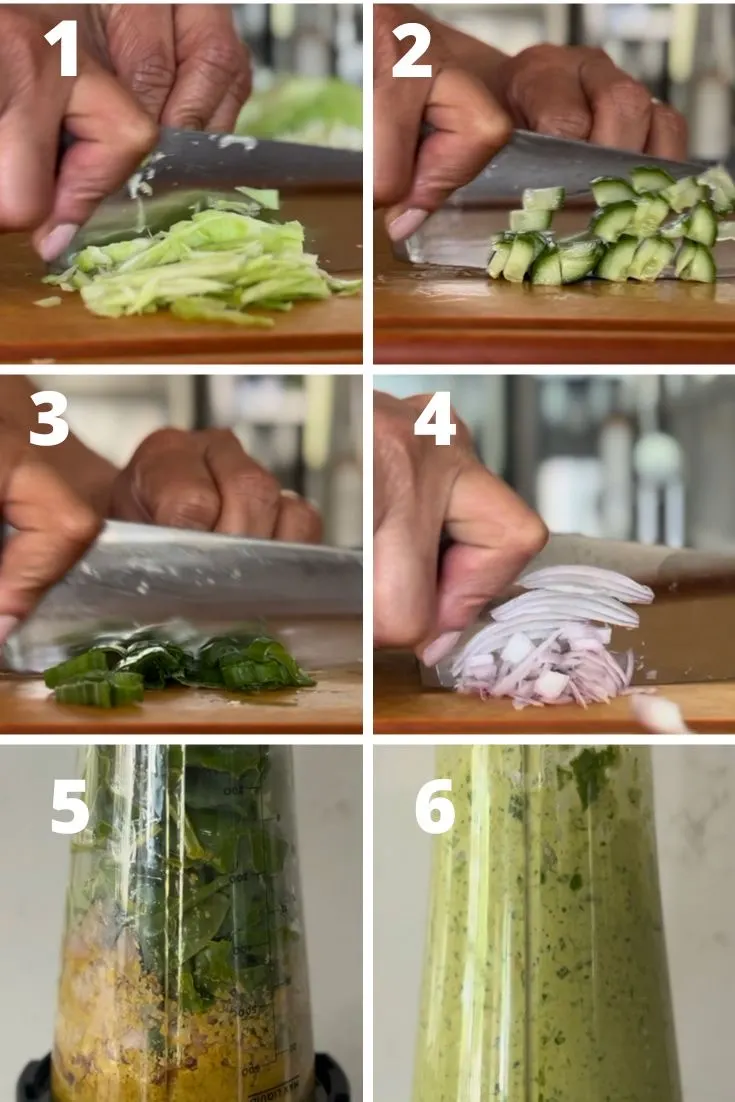 1

2

3

4

5

6