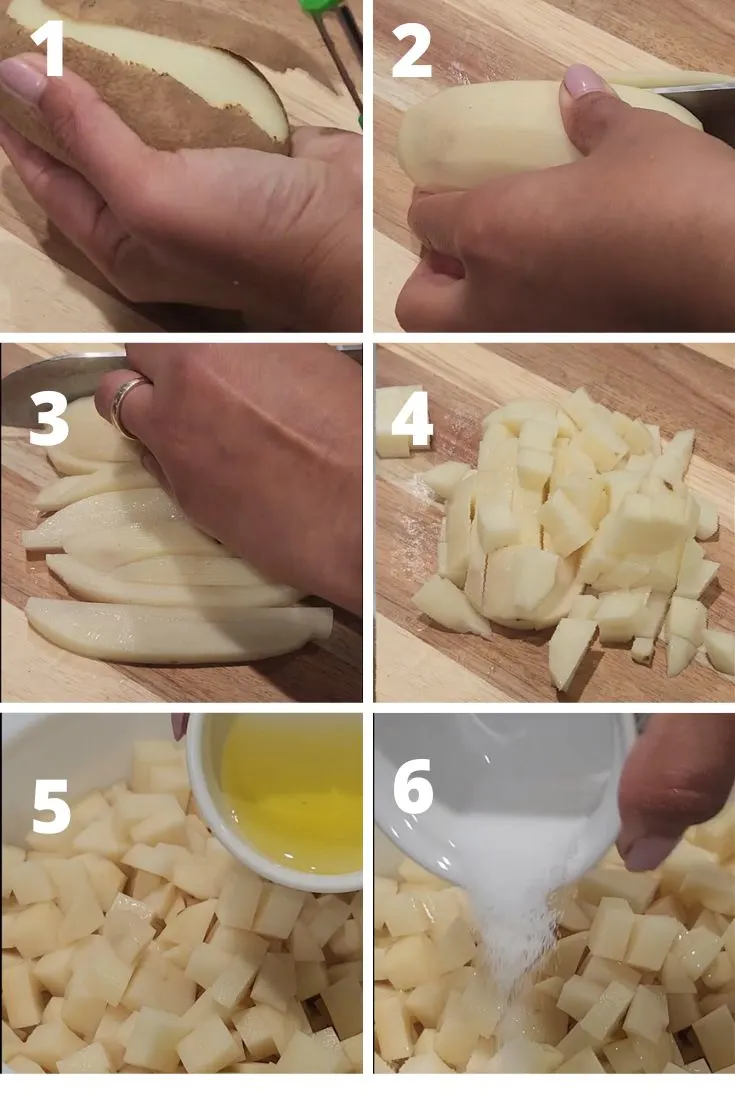 1
2
3
4
5
6