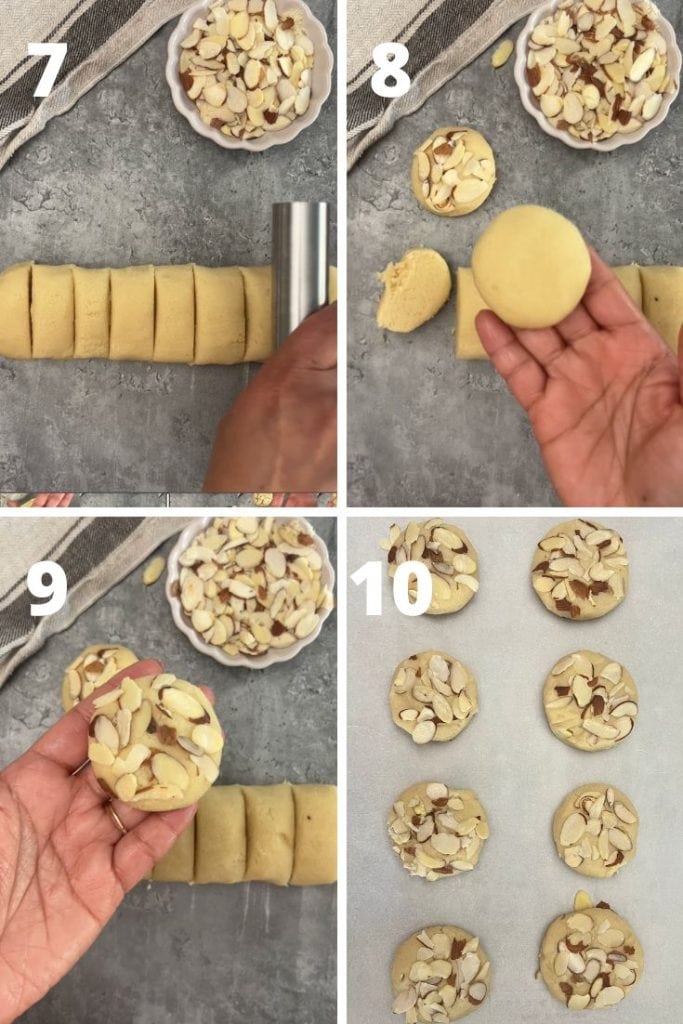 7

8

9

10