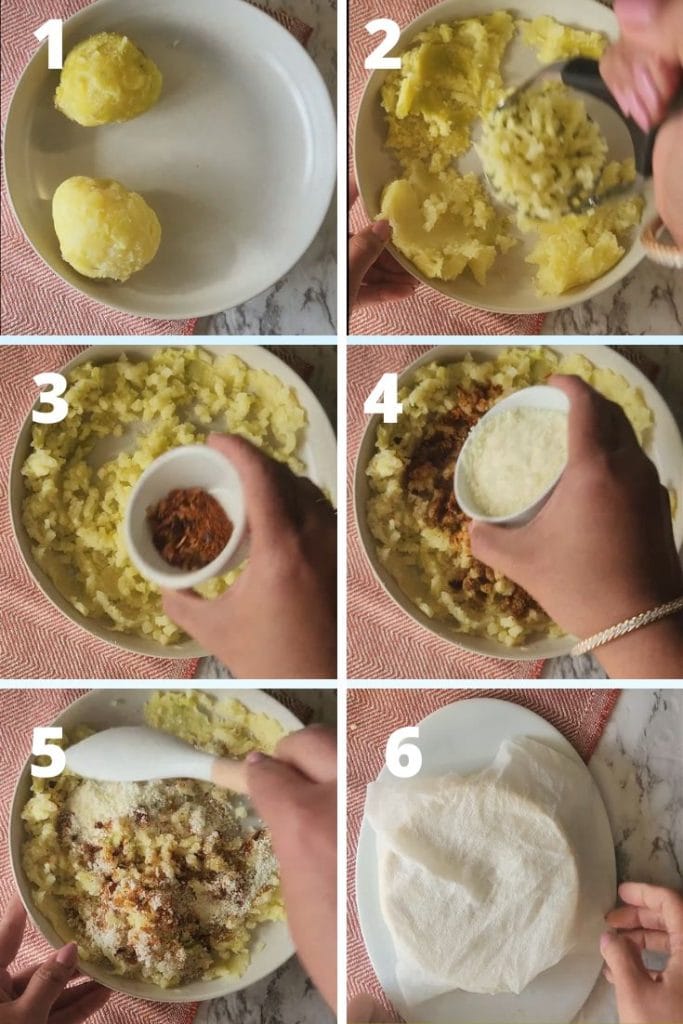 1
2
3
4
5
6