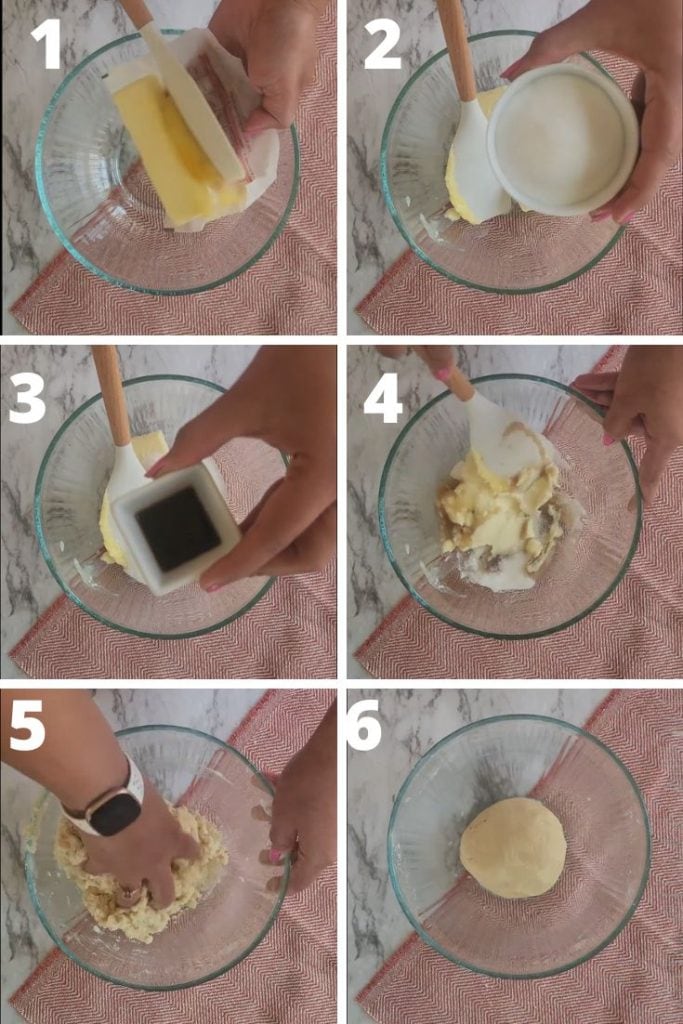 1
2
3
4
5
6