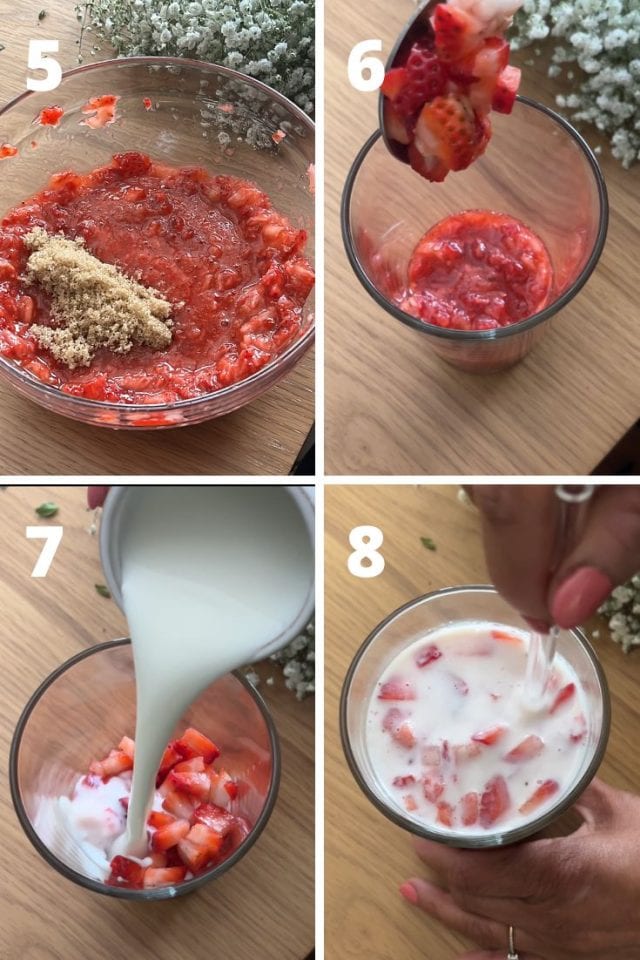 5

6

7

8