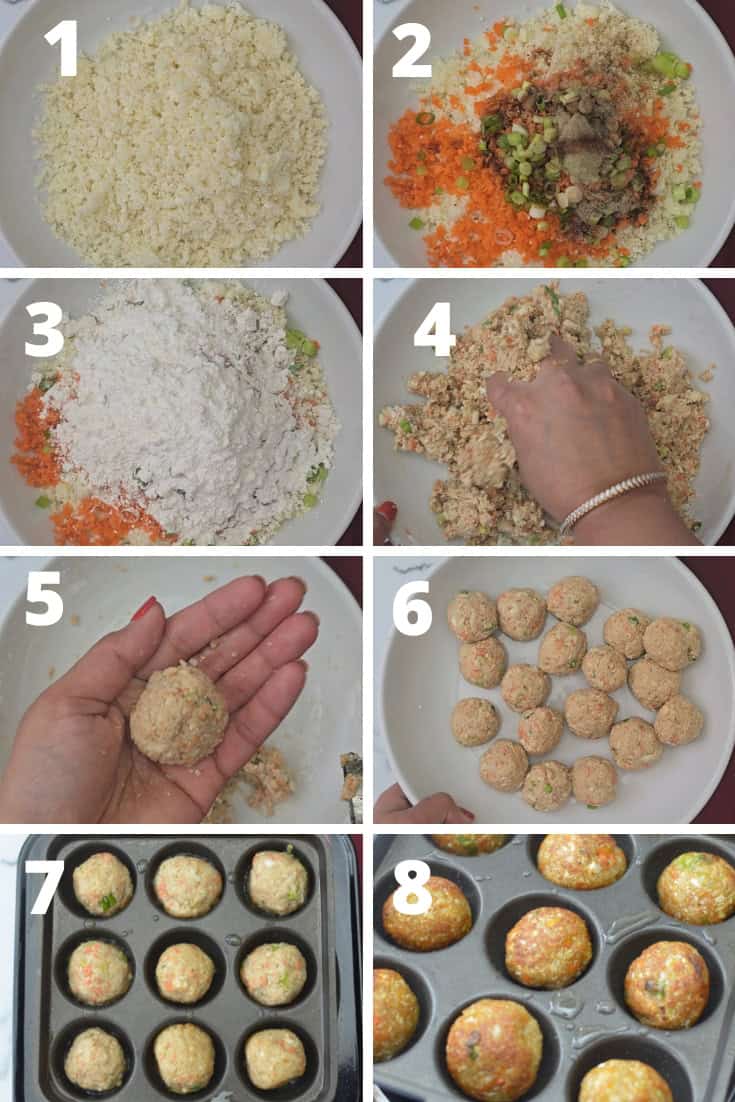 1
2
3
4
5
6
7
8