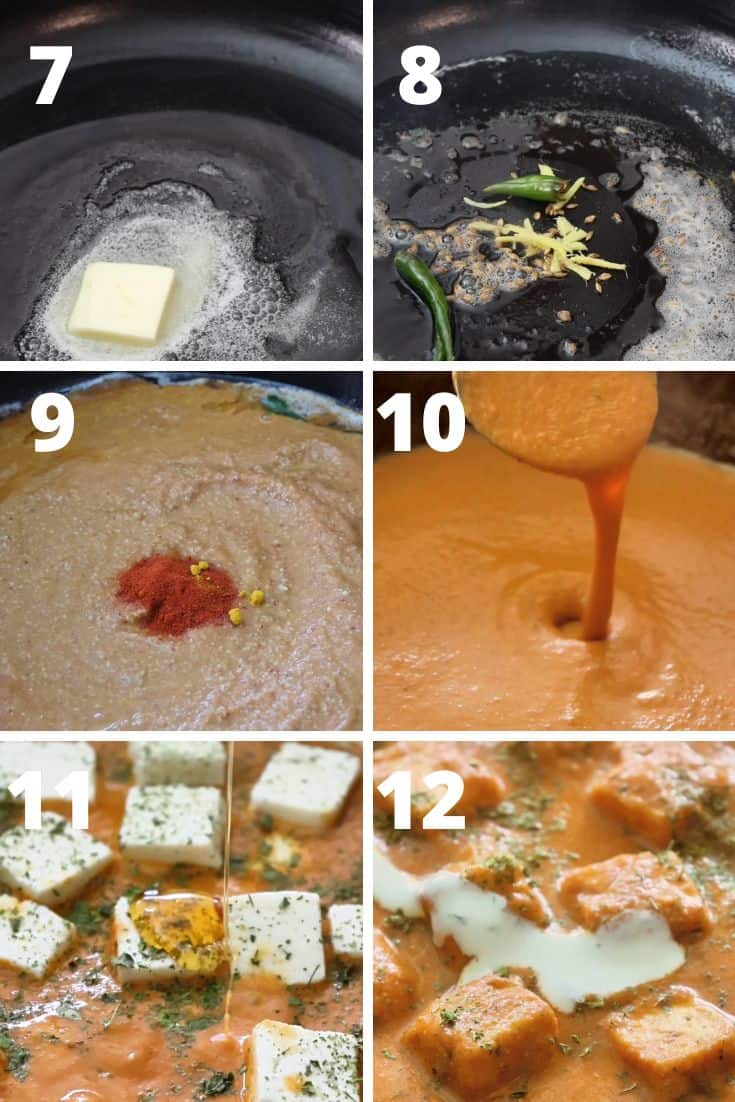 7

8

9

10

11

12