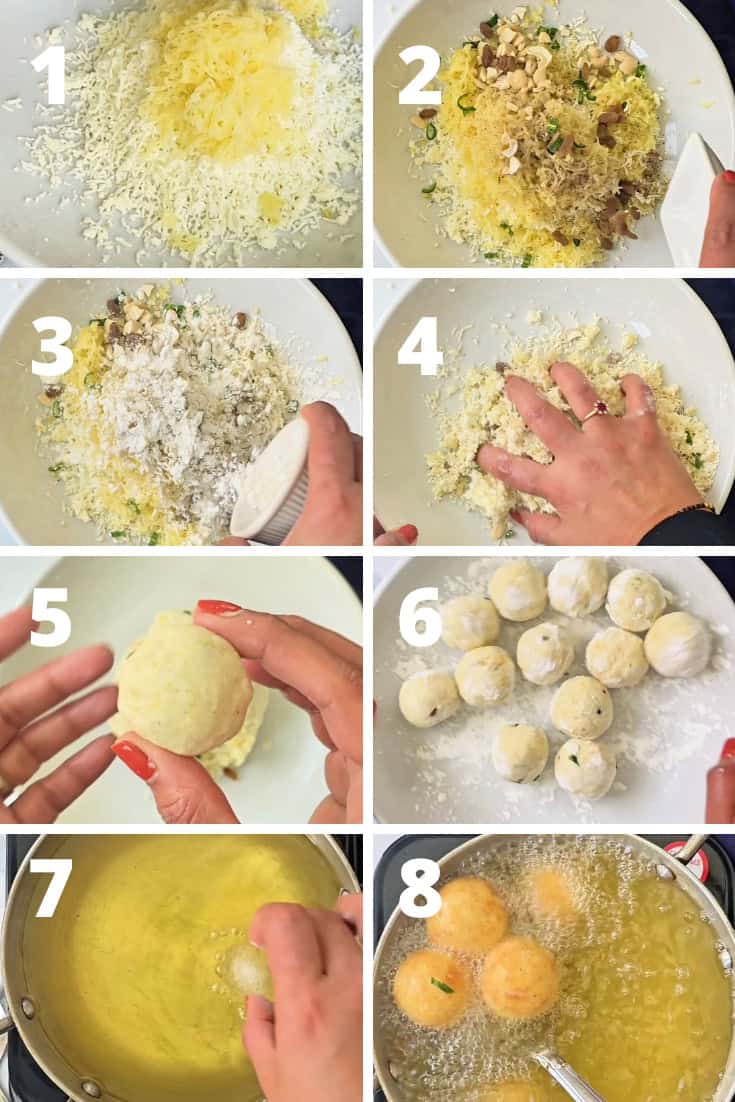 1
2
3
4
5
6
7
8