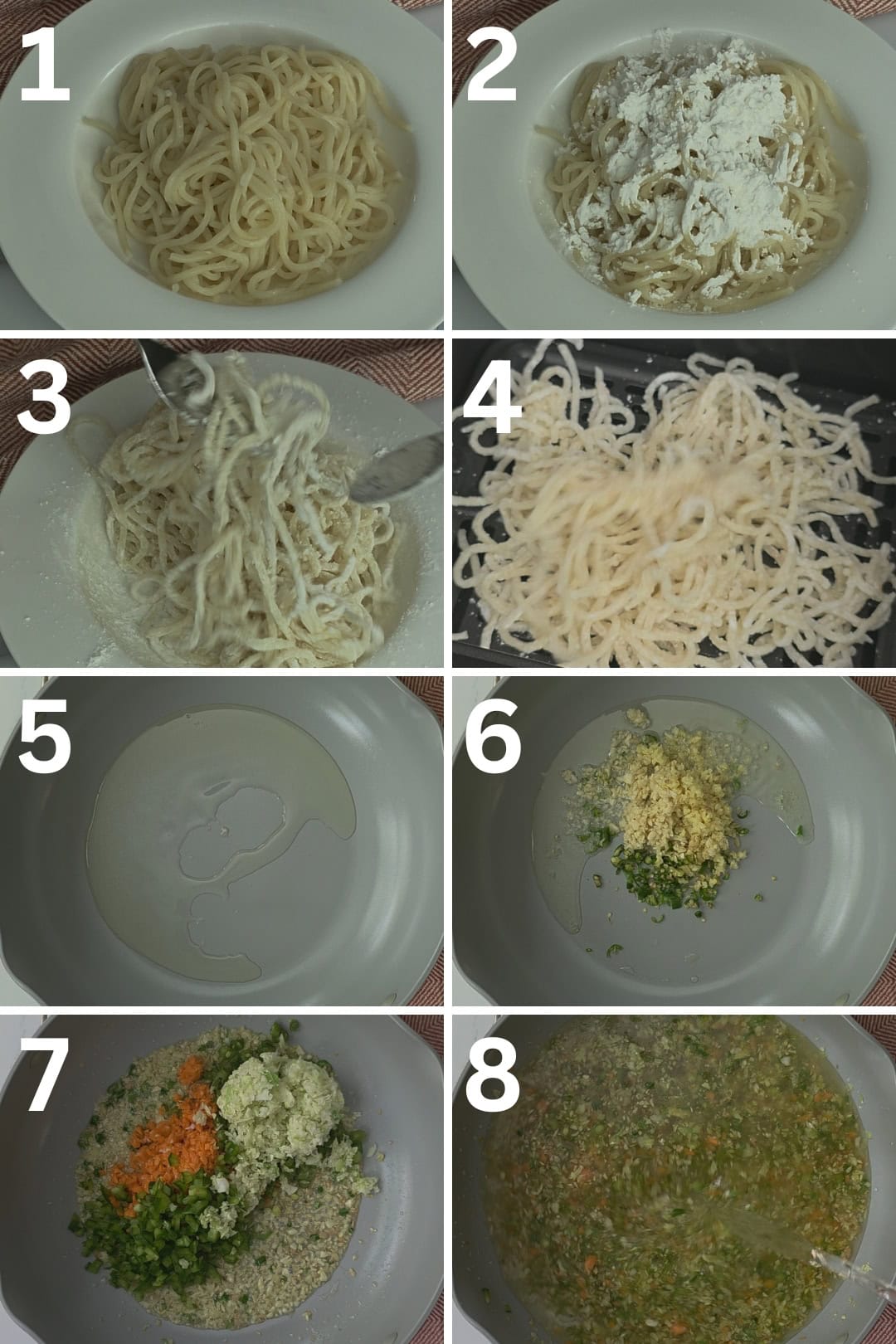 1
2
3
4
5
6
7
8