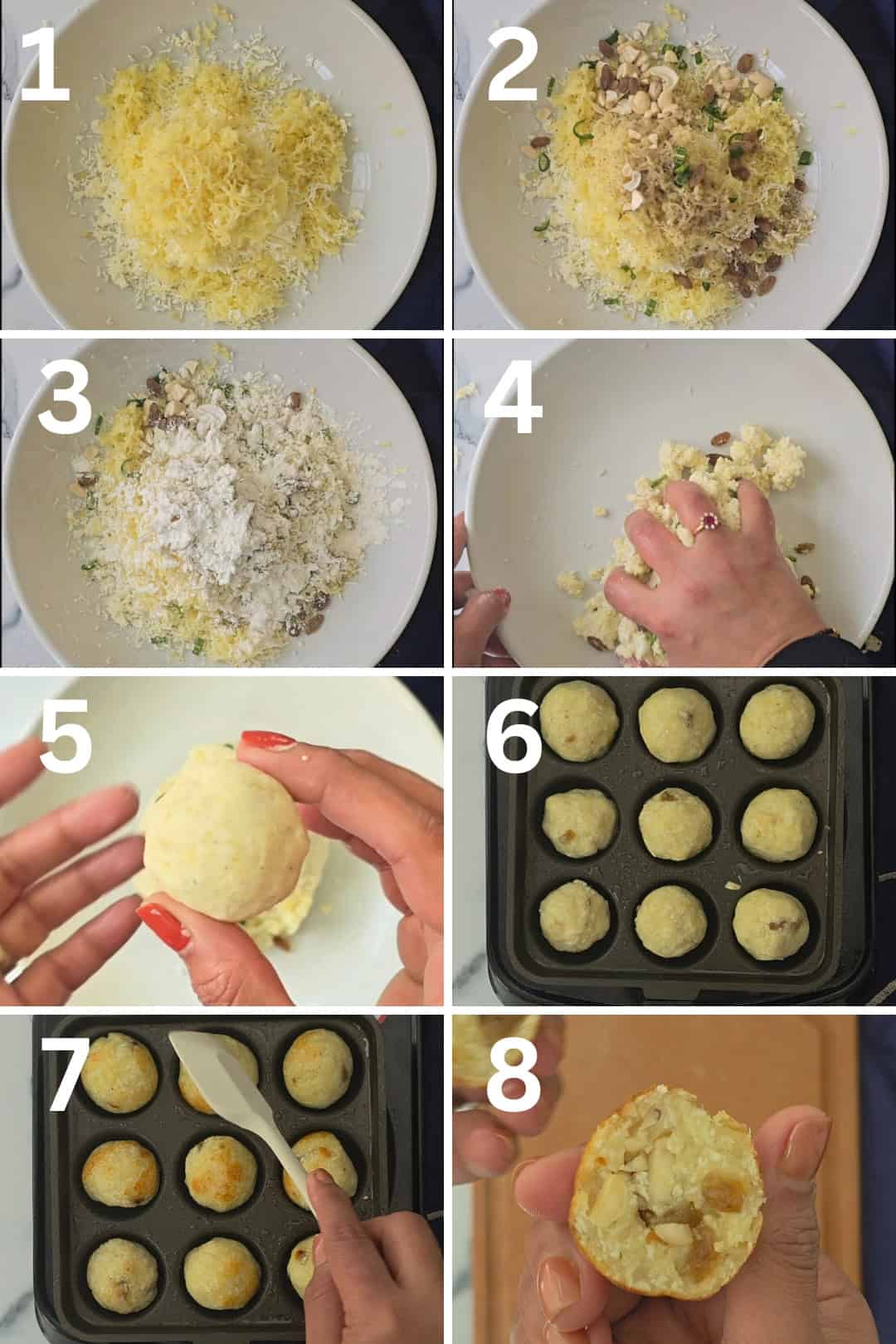 1

2

3

4

5

6

7

8