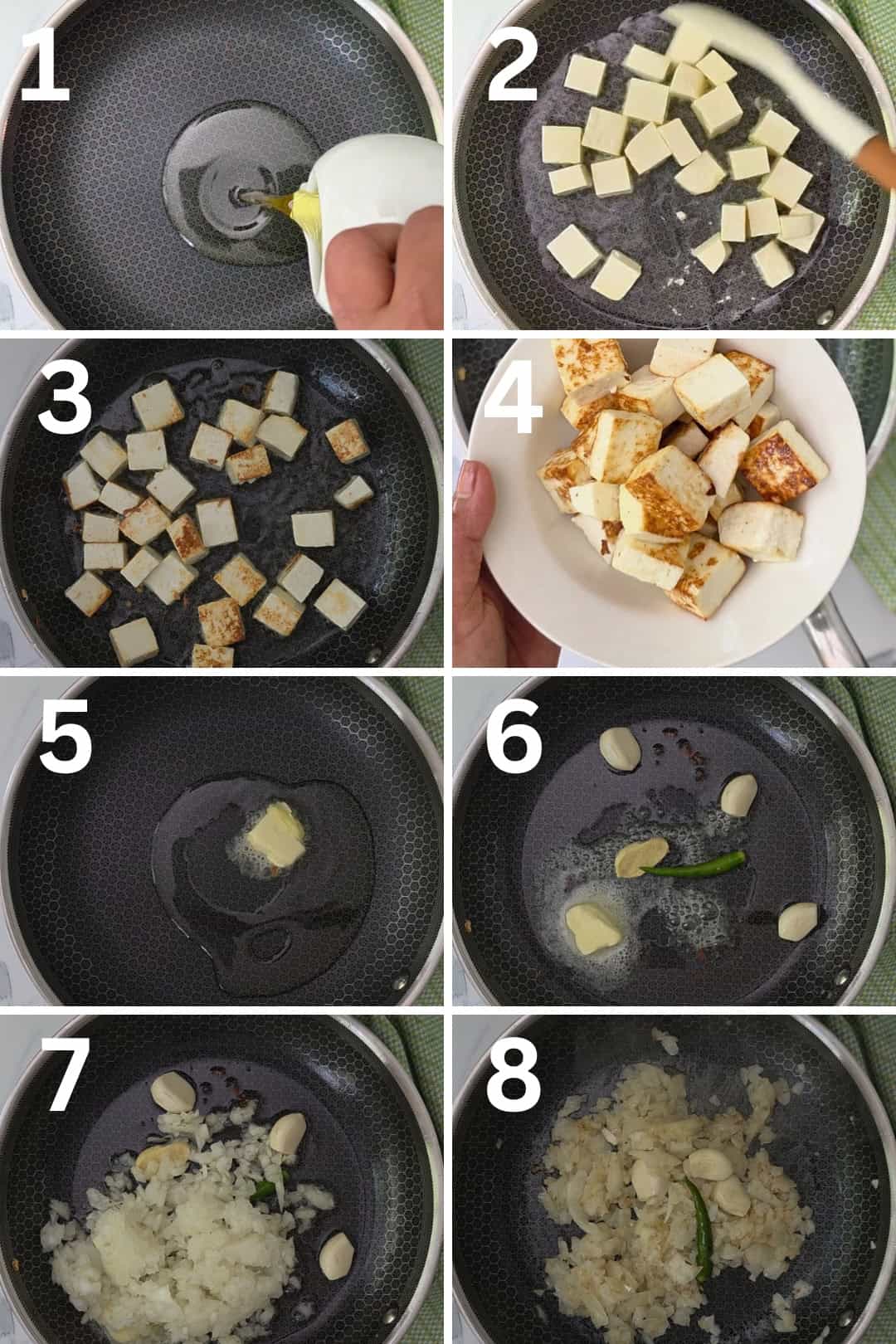 1
2
3
4
5
6
7
8