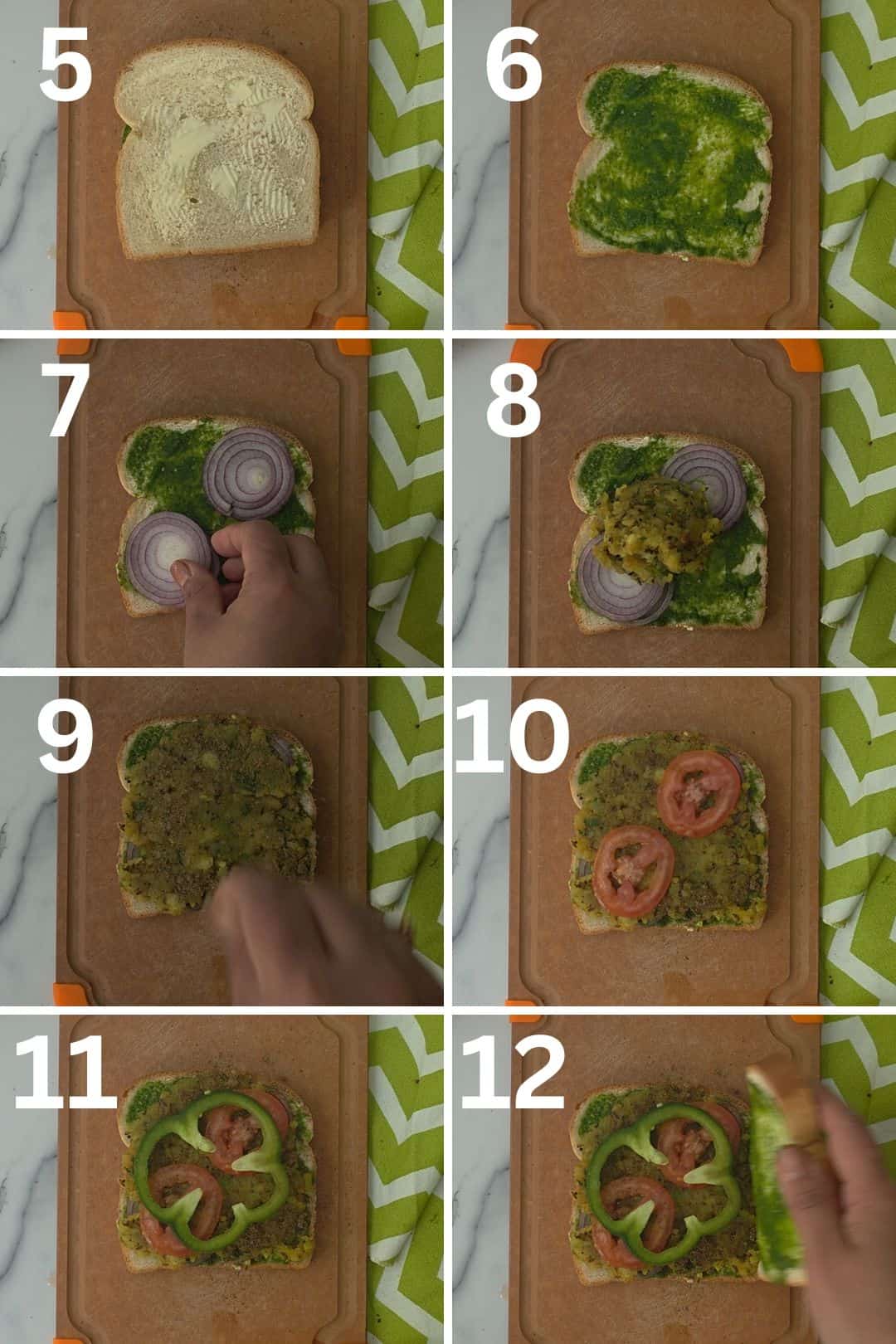 5
6
7
8
9
10
11
12